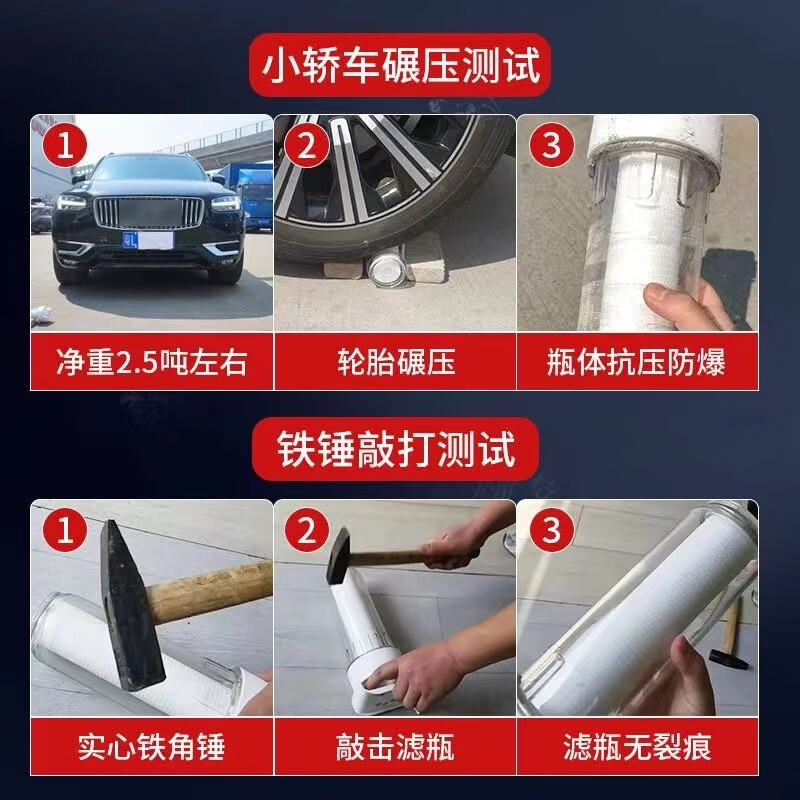 小轿车碾压测试

1
净重2.5吨左右

2
轮胎碾压

3
瓶体抗压防爆

铁锤敲打测试

1
实心铁角锤

2
敲击滤瓶

3
滤瓶无裂痕