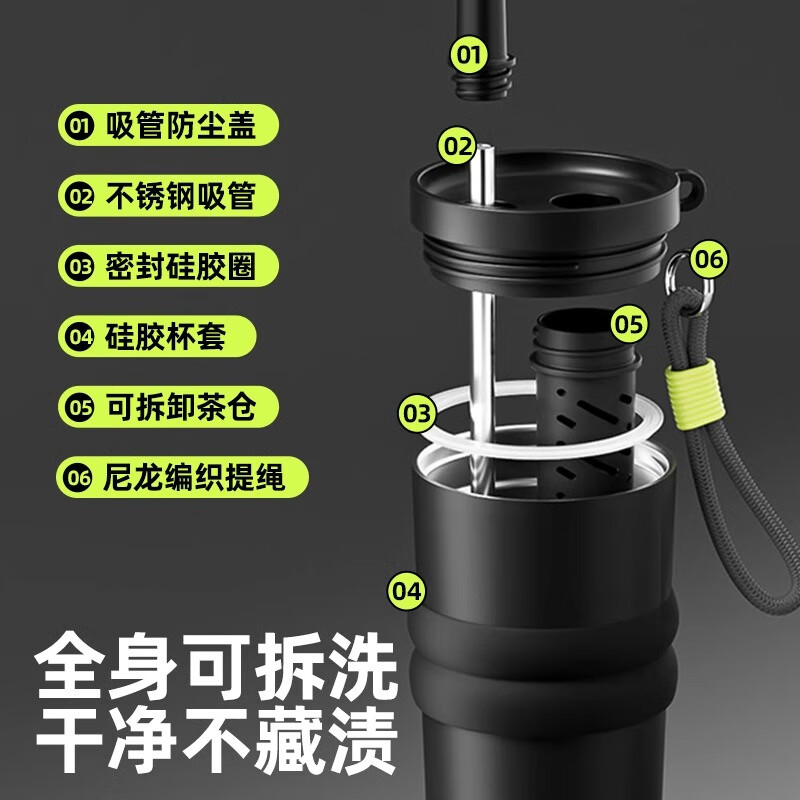 01 吸管防尘盖
02 不锈钢吸管
03 密封硅胶圈
04 硅胶杯套
05 可拆卸茶仓
06 尼龙编织提绳

01
02
06
05
03
04

全身可拆洗
干净不藏渍