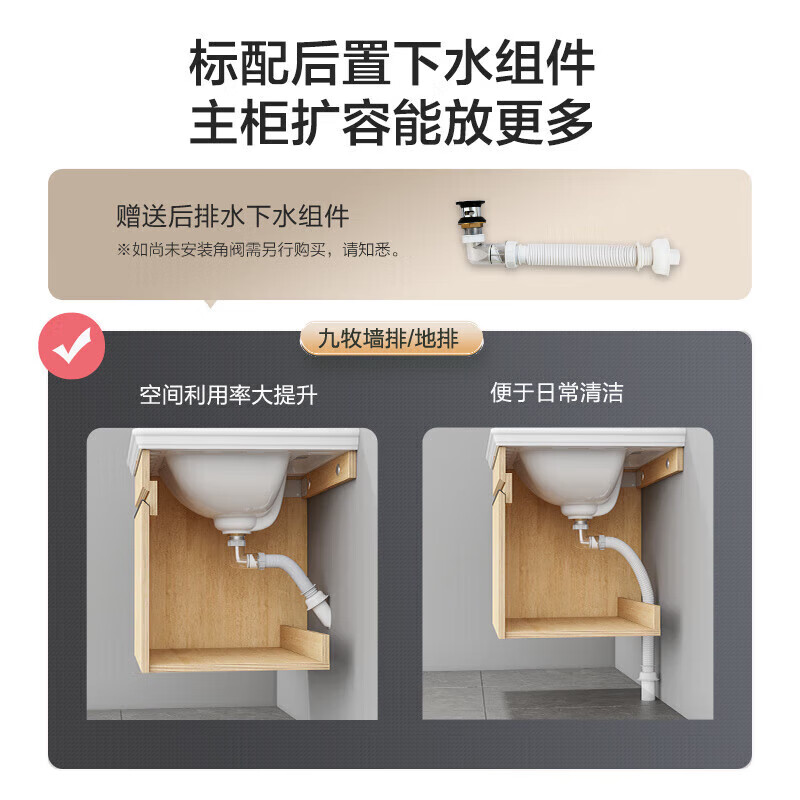 标配后置下水组件
主柜扩容能放更多

赠送后排水下水组件
※如尚未安装角阀需另行购买，请知悉。

九牧墙排/地排

空间利用率大提升

便于日常清洁