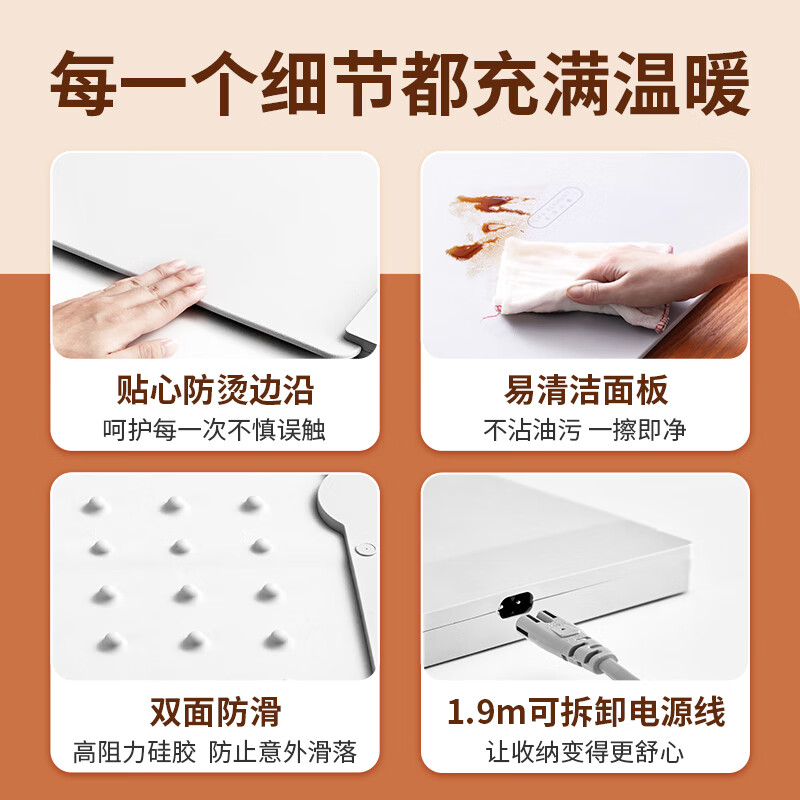 每一个细节都充满温暖

贴心防烫边沿
呵护每一次不慎误触

易清洁面板
不沾油污 一擦即净

双面防滑
高阻力硅胶 防止意外滑落

1.9m可拆卸电源线
让收纳变得更舒心