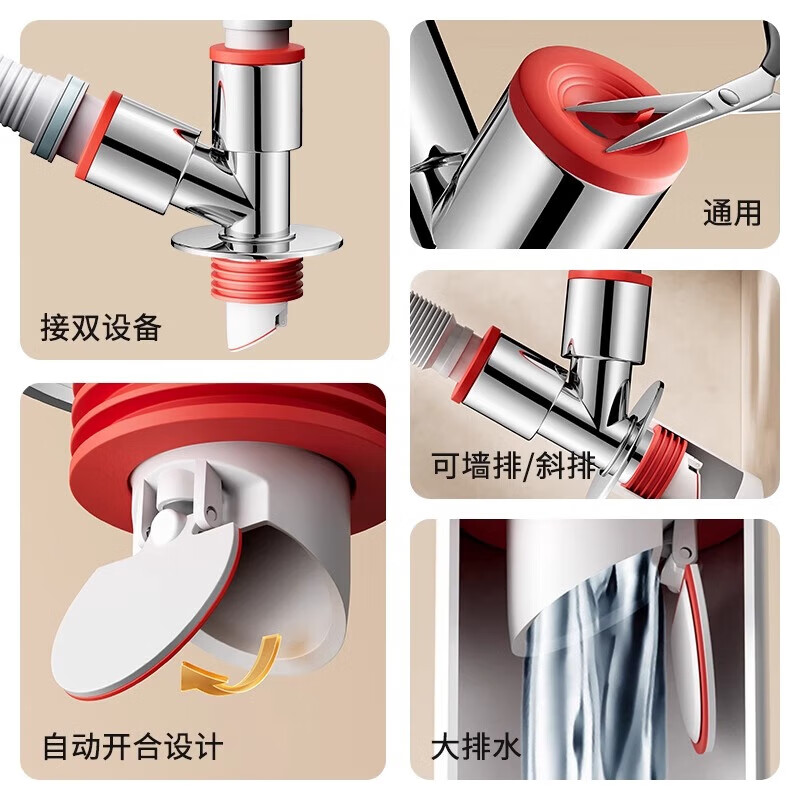 接双设备

通用

可墙排/斜排

自动开合设计

大排水