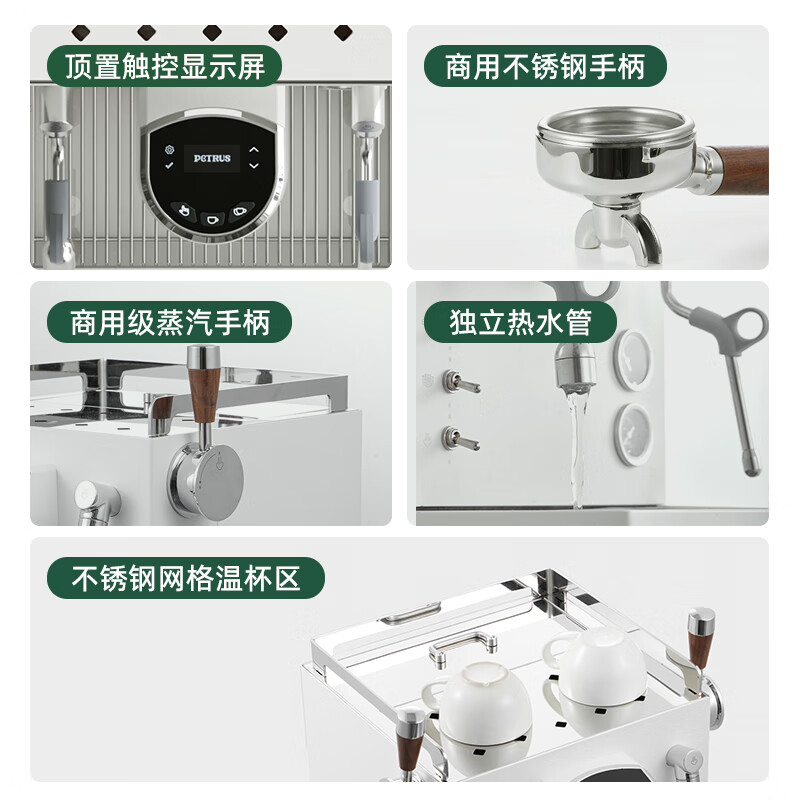 顶置触控显示屏

PETRUS

商用不锈钢手柄

商用级蒸汽手柄

独立热水管

不锈钢网格温杯区