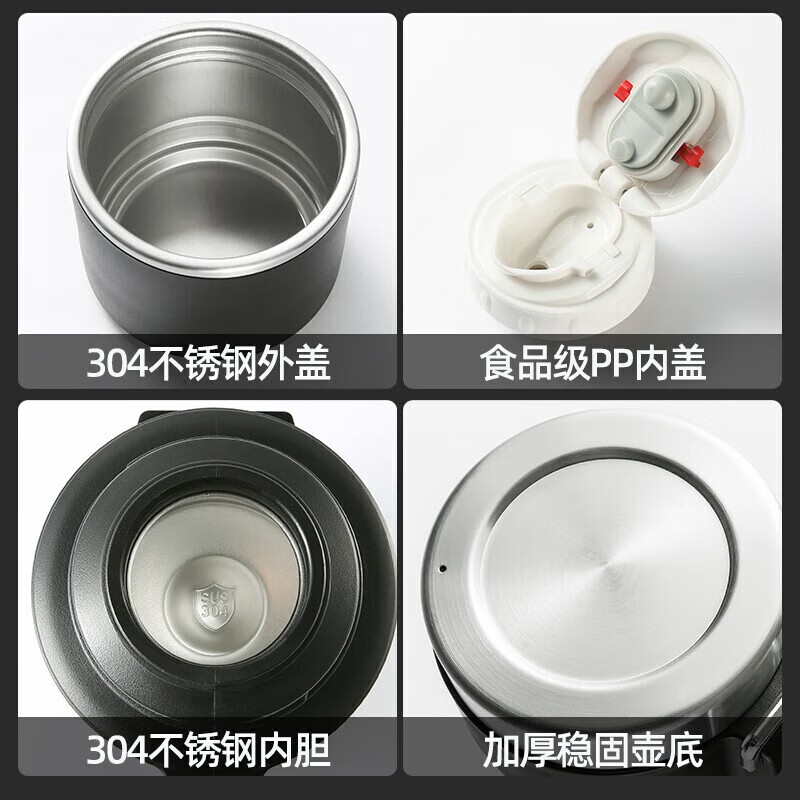 304不锈钢外盖

食品级PP内盖

SUS 304

304不锈钢内胆

加厚稳固壶底