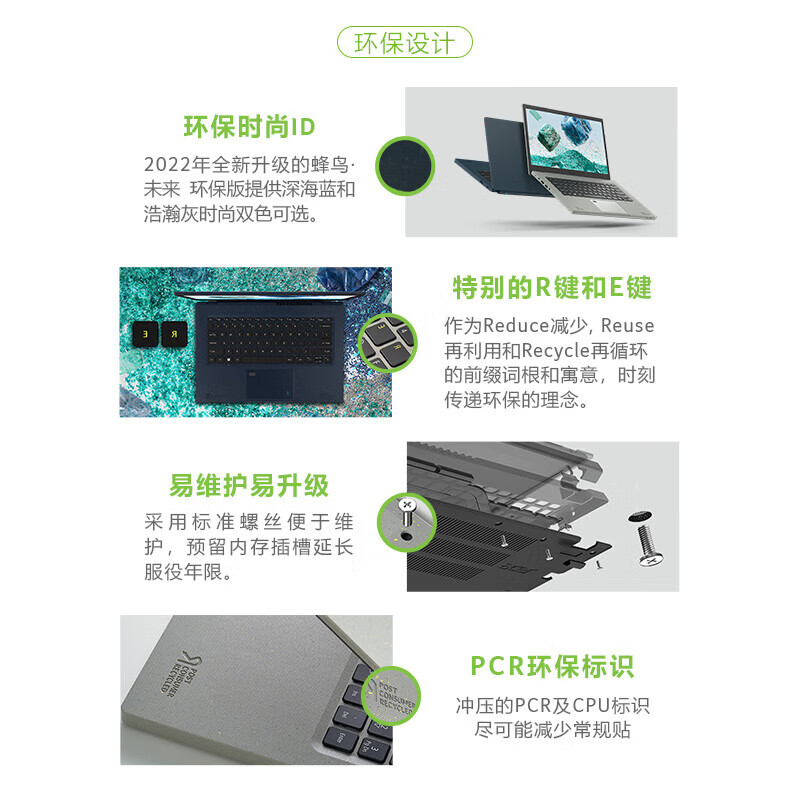 环保设计

环保时尚ID

2022年全新升级的蜂鸟·未来 环保版提供深海蓝和浩瀚灰时尚双色可选。

E R

特别的R键和E键

作为Reduce减少, Reuse再利用和Recycle再循环的前缀词根和寓意，时刻传递环保的理念。

易维护易升级

采用标准螺丝便于维护，预留内存插槽延长服役年限。

acer

POST CONSUMER RECYCLED

POST CONSUMER RECYCLED

PCR环保标识

冲压的PCR及CPU标识尽可能减少常规贴