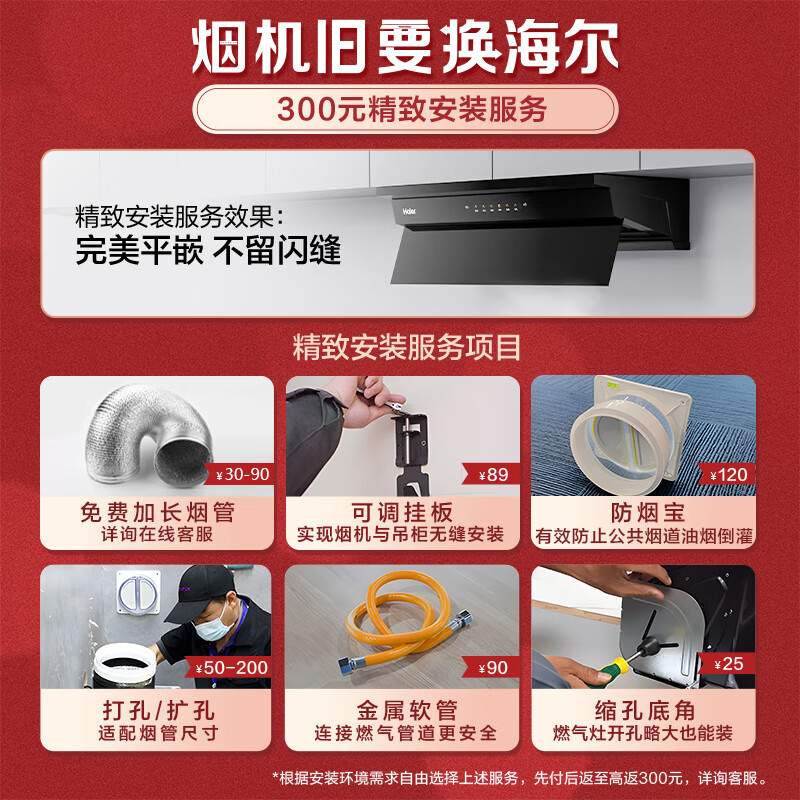 烟机旧要换海尔

300元精致安装服务

精致安装服务效果:
完美平嵌 不留闪缝

Haier

精致安装服务项目

¥30-90
免费加长烟管
详询在线客服

¥89
可调挂板
实现烟机与吊柜无缝安装

¥120
防烟宝
有效防止公共烟道油烟倒灌

¥50-200
打孔/扩孔
适配烟管尺寸

¥90
金属软管
连接燃气管道更安全

¥25
缩孔底角
燃气灶开孔略大也能装

*根据安装环境需求自由选择上述服务，先付后返至高返300元，详询客服。