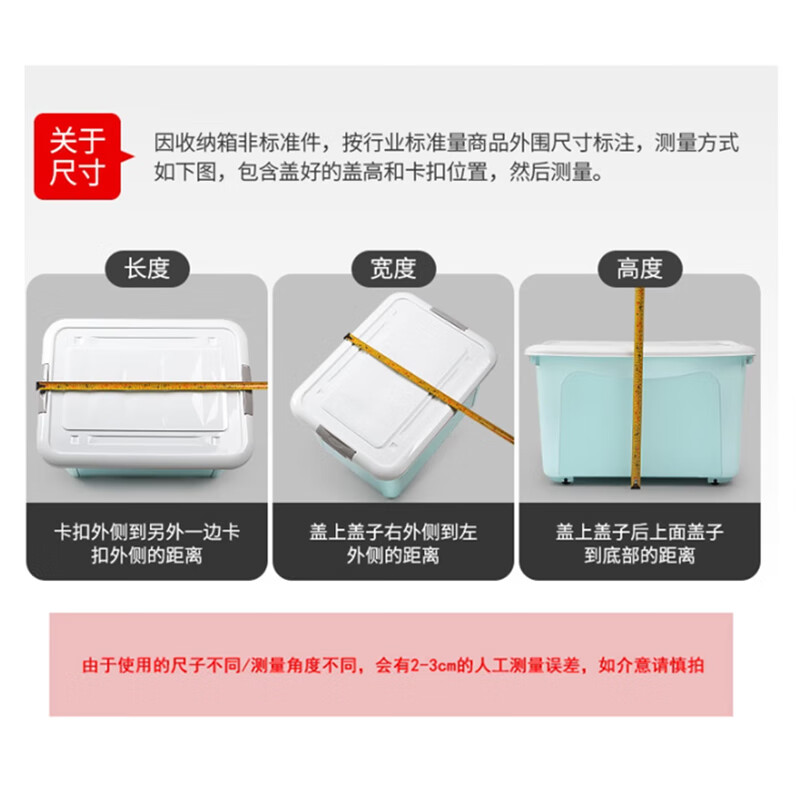 关于尺寸

因收纳箱非标准件，按行业标准量商品外围尺寸标注，测量方式如下图，包含盖好的盖高和卡扣位置，然后测量。

长度

卡扣外侧到另外一边卡扣外侧的距离

宽度

盖上盖子右外侧到左外侧的距离

高度

盖上盖子后上面盖子到底部的距离

由于使用的尺子不同/测量角度不同，会有2-3cm的人工测量误差，如介意请慎拍