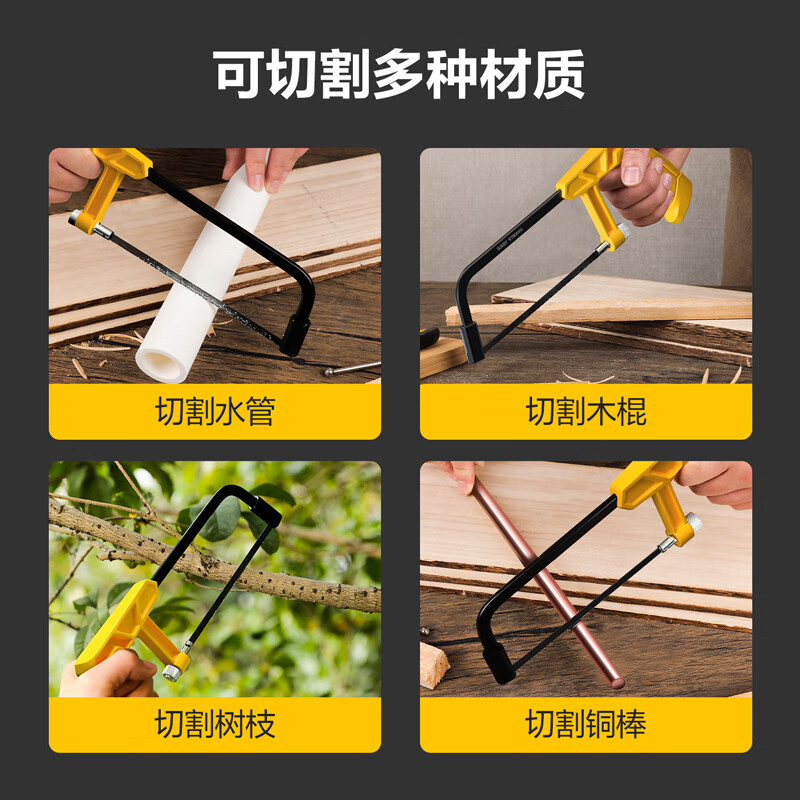 可切割多种材质

切割水管

切割木棍

切割树枝

切割铜棒