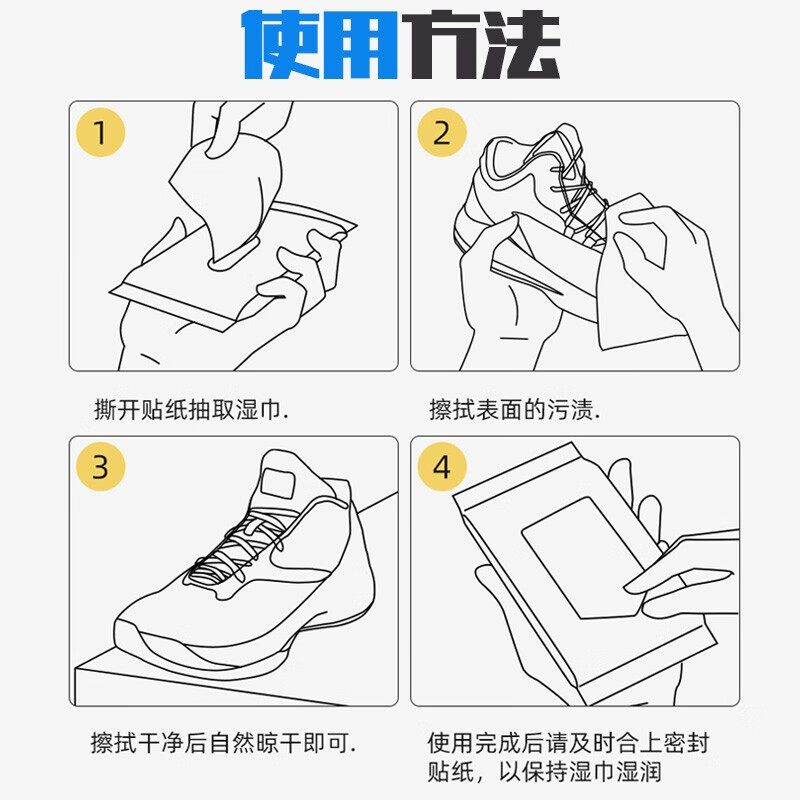 使用方法

1

撕开贴纸抽取湿巾.

2

擦拭表面的污渍.

3

擦拭干净后自然晾干即可.

4

使用完成后请及时合上密封贴纸，以保持湿巾湿润