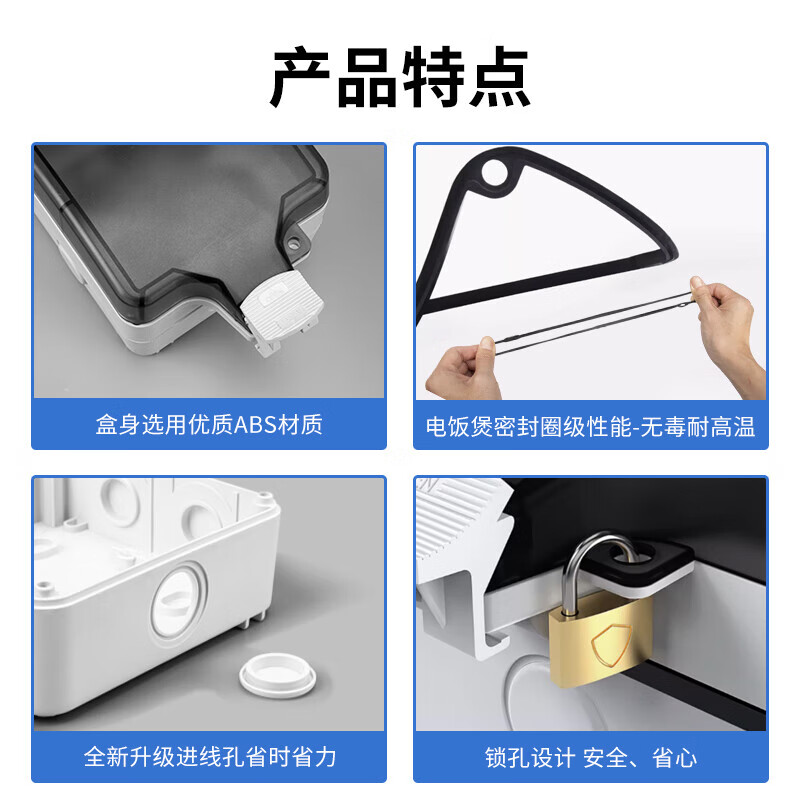 产品特点

盒身选用优质ABS材质

电饭煲密封圈级性能-无毒耐高温

全新升级进线孔省时省力

锁孔设计 安全、省心