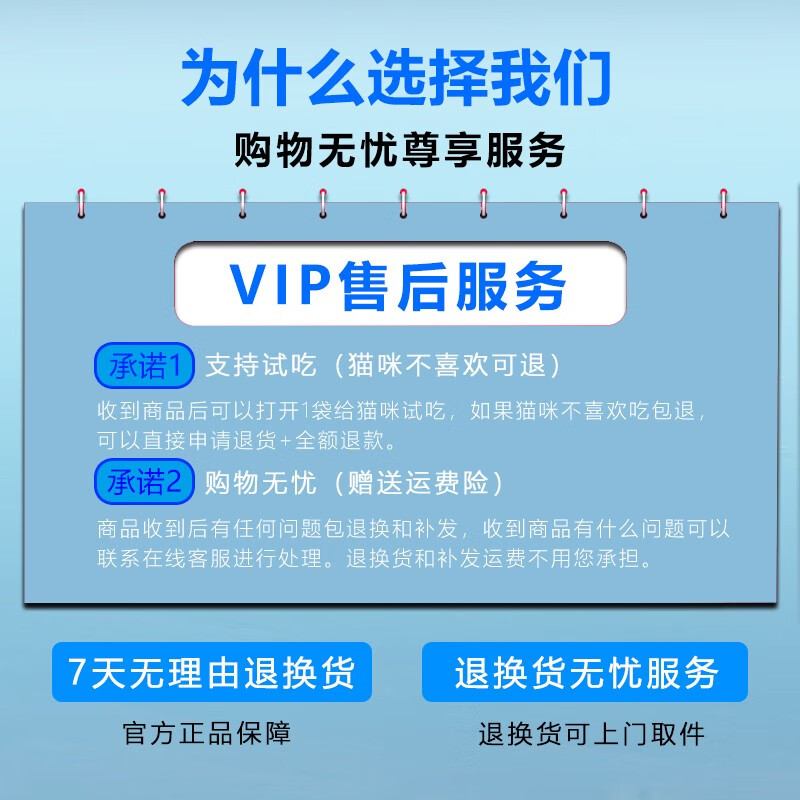 为什么选择我们

购物无忧尊享服务

VIP售后服务

承诺1 支持试吃（猫咪不喜欢可退）

收到商品后可以打开1袋给猫咪试吃，如果猫咪不喜欢吃包退，可以直接申请退货+全额退款。

承诺2 购物无忧（赠送运费险）

商品收到后有任何问题包退换和补发，收到商品有什么问题可以联系在线客服进行处理。退换货和补发运费不用您承担。

7天无理由退换货

官方正品保障

退换货无忧服务

退换货可上门取件