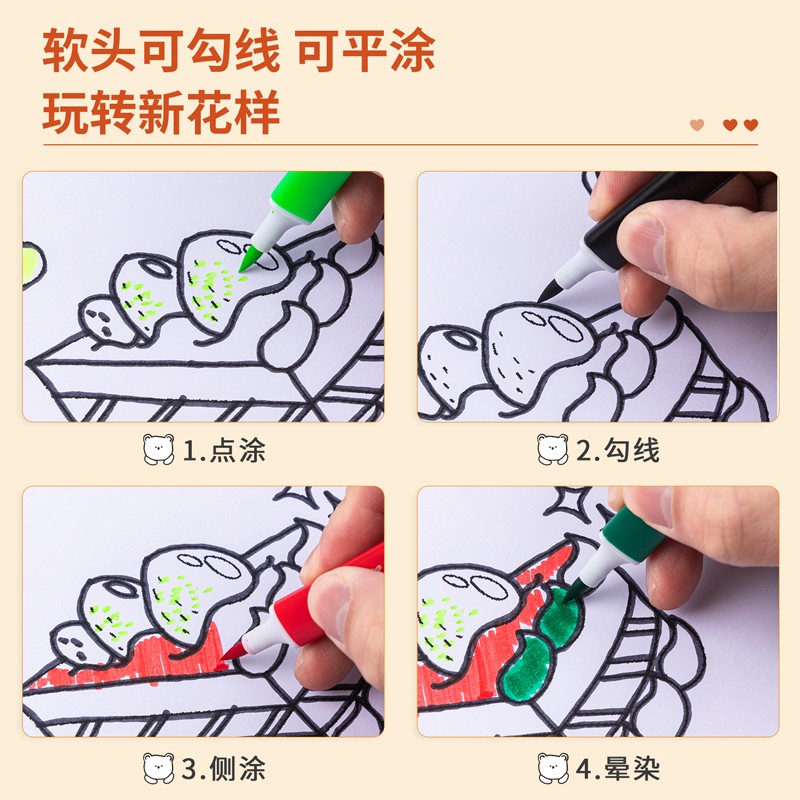 软头可勾线 可平涂
玩转新花样

1.点涂

2.勾线

3.侧涂

4.晕染