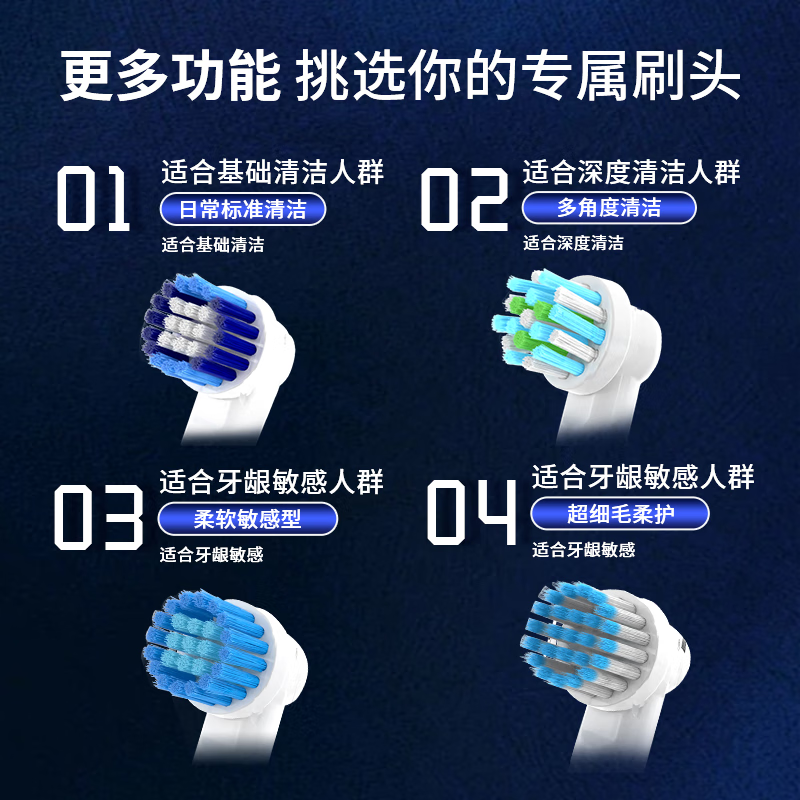 更多功能 挑选你的专属刷头

01
适合基础清洁人群
日常标准清洁
适合基础清洁

02
适合深度清洁人群
多角度清洁
适合深度清洁

03
适合牙龈敏感人群
柔软敏感型
适合牙龈敏感

04
适合牙龈敏感人群
超细毛柔护
适合牙龈敏感