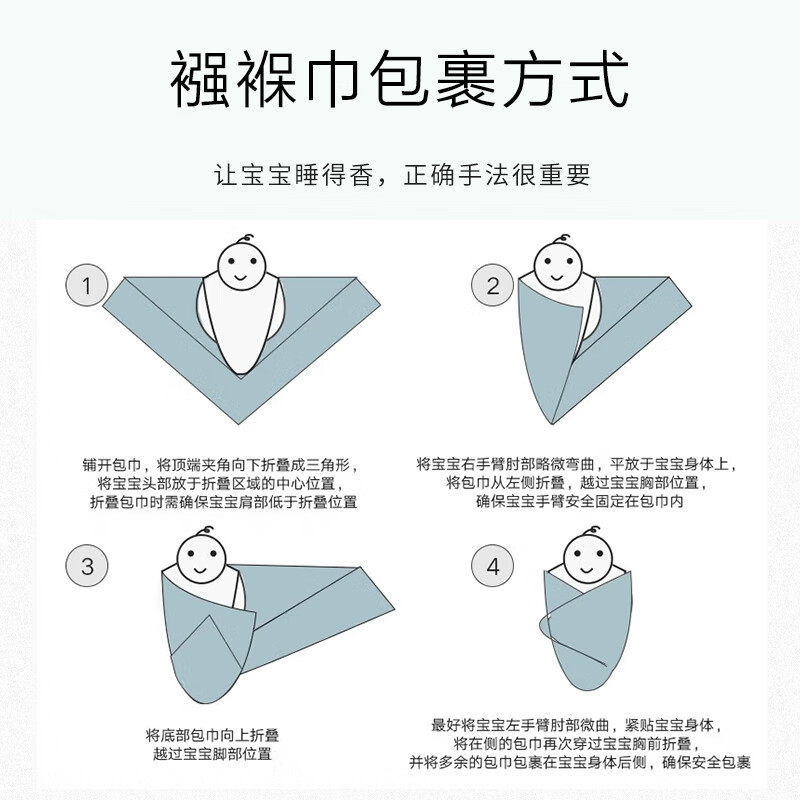 襁褓巾包裹方式

让宝宝睡得香，正确手法很重要

1

铺开包巾，将顶端夹角向下折叠成三角形，
将宝宝头部放于折叠区域的中心位置，
折叠包巾时需确保宝宝肩部低于折叠位置

2

将宝宝右手臂肘部略微弯曲，平放于宝宝身体上，
将包巾从左侧折叠，越过宝宝胸部位置，
确保宝宝手臂安全固定在包巾内

3

将底部包巾向上折叠
越过宝宝脚部位置

4

最好将宝宝左手臂肘部微曲，紧贴宝宝身体，
将在侧的包巾再次穿过宝宝胸前折叠，
并将多余的包巾包裹在宝宝身体后侧，确保安全包裹