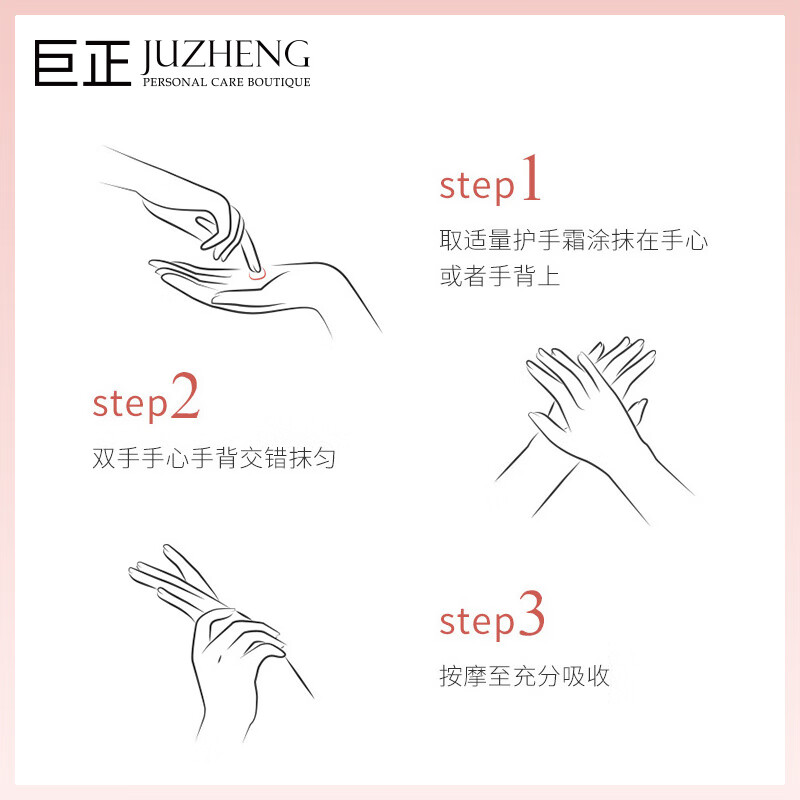 巨正 JUZHENG
PERSONAL CARE BOUTIQUE

step1
取适量护手霜涂抹在手心或者手背上

step2
双手手心手背交错抹匀

step3
按摩至充分吸收