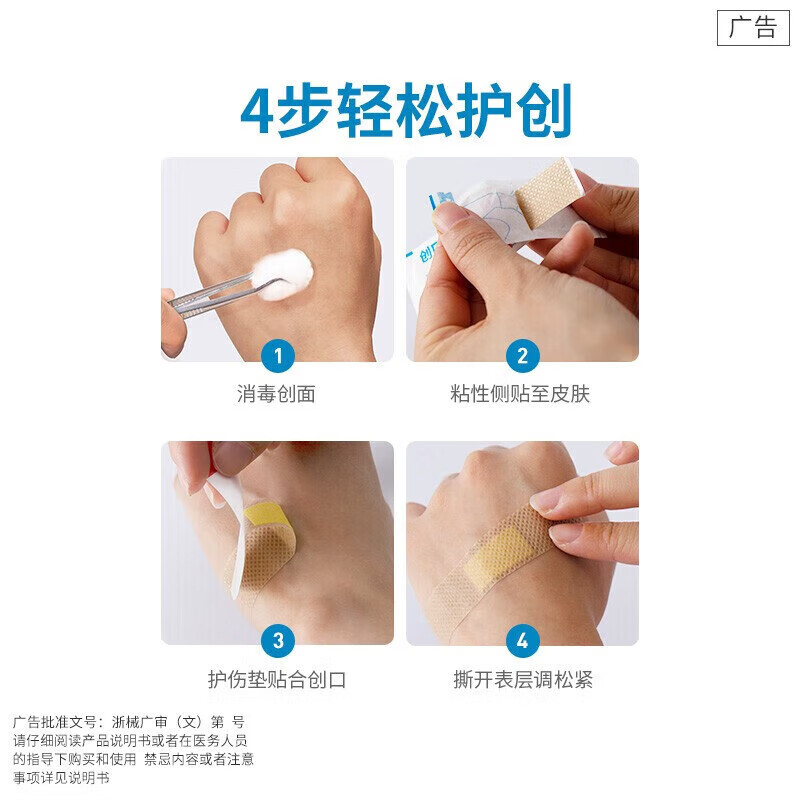 广告

4步轻松护创

创

1
消毒创面

2
粘性侧贴至皮肤

3
护伤垫贴合创口

4
撕开表层调松紧

广告批准文号：浙械广审（文）第 号
请仔细阅读产品说明书或者在医务人员的指导下购买和使用 禁忌内容或者注意事项详见说明书