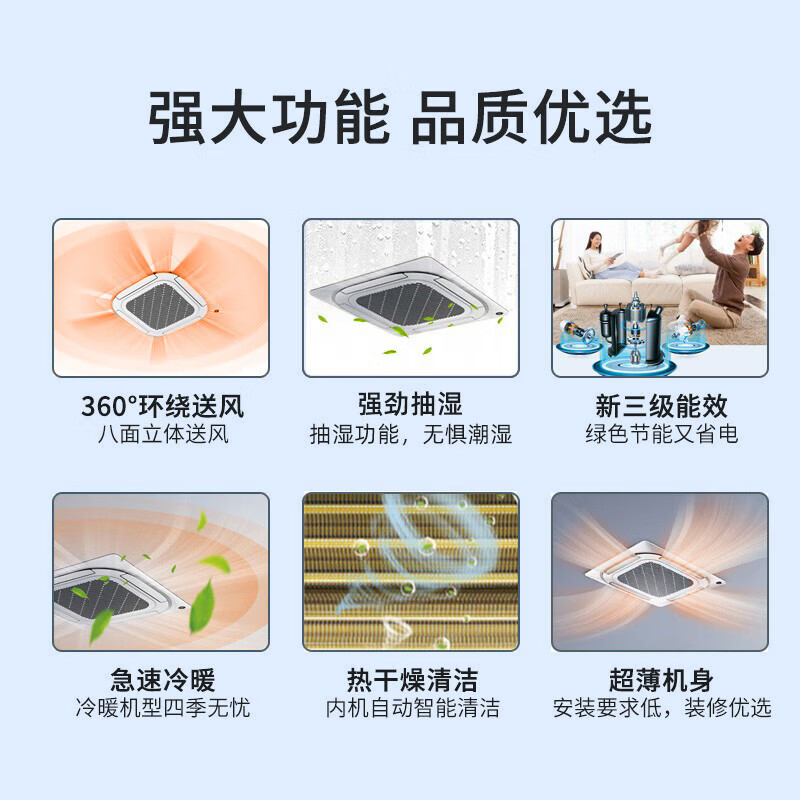 强大功能 品质优选

360°环绕送风
八面立体送风

强劲抽湿
抽湿功能，无惧潮湿

新三级能效
绿色节能又省电

急速冷暖
冷暖机型四季无忧

热干燥清洁
内机自动智能清洁

超薄机身
安装要求低，装修优选