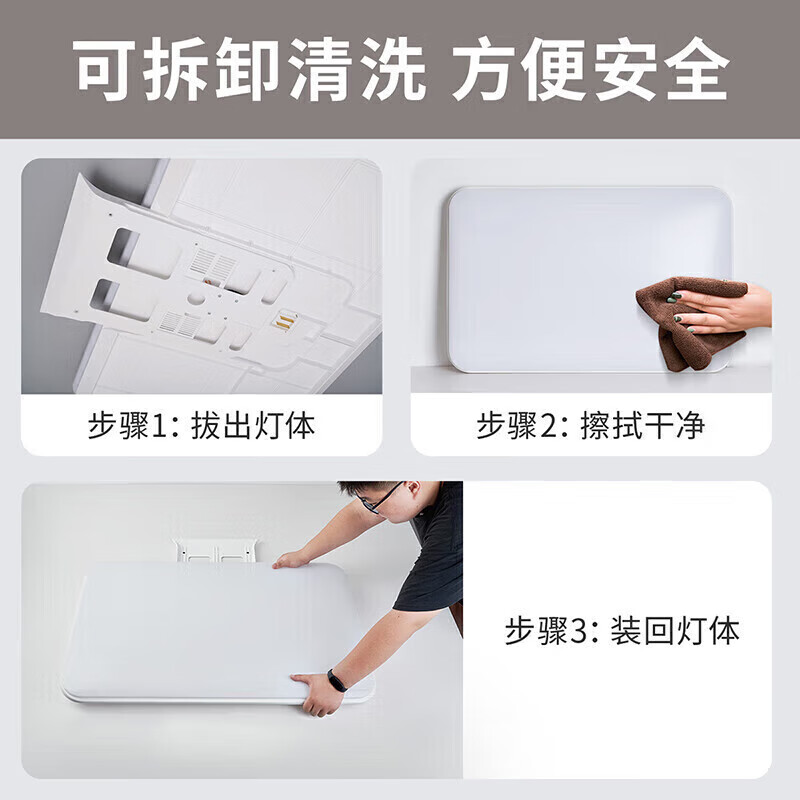 可拆卸清洗 方便安全

步骤1: 拔出灯体

步骤2: 擦拭干净

步骤3: 装回灯体