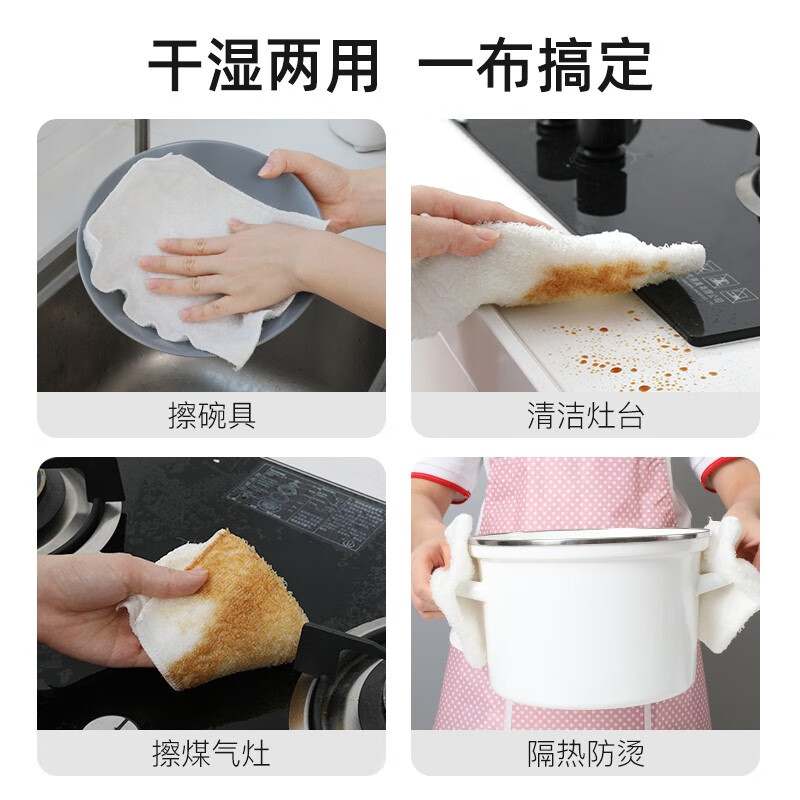 干湿两用 一布搞定

擦碗具

清洁灶台

擦煤气灶

隔热防烫