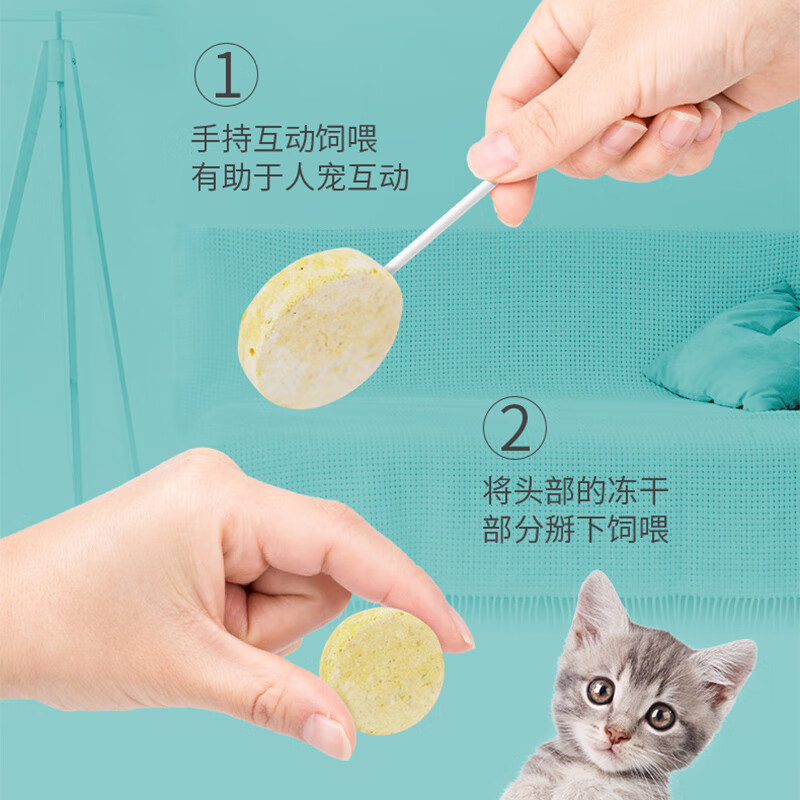 ①
手持互动饲喂
有助于人宠互动

②
将头部的冻干
部分掰下饲喂