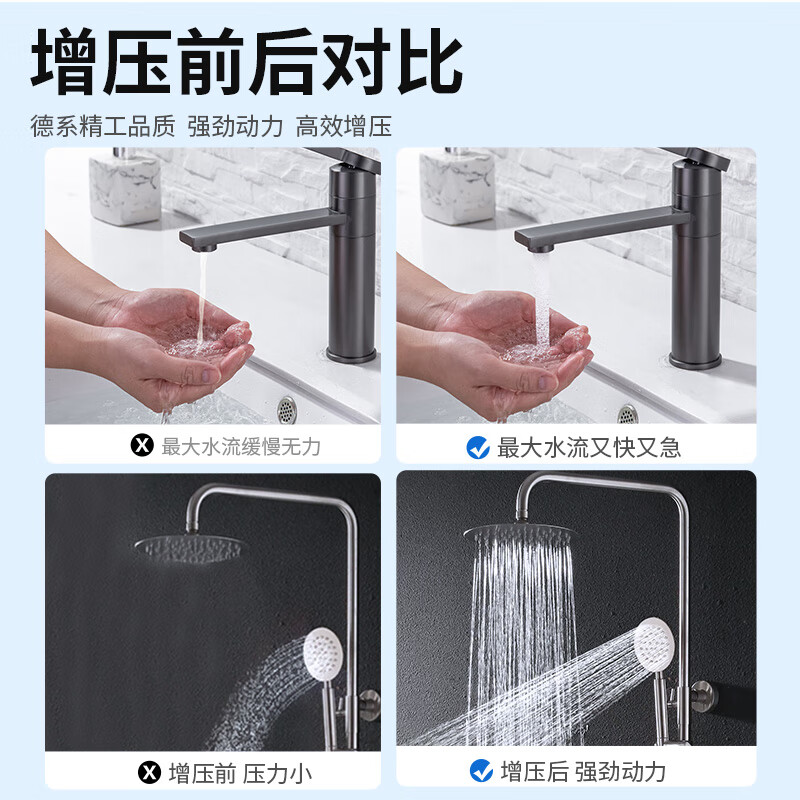 增压前后对比

德系精工品质 强劲动力 高效增压

最大水流缓慢无力

最大水流又快又急

增压前 压力小

增压后 强劲动力