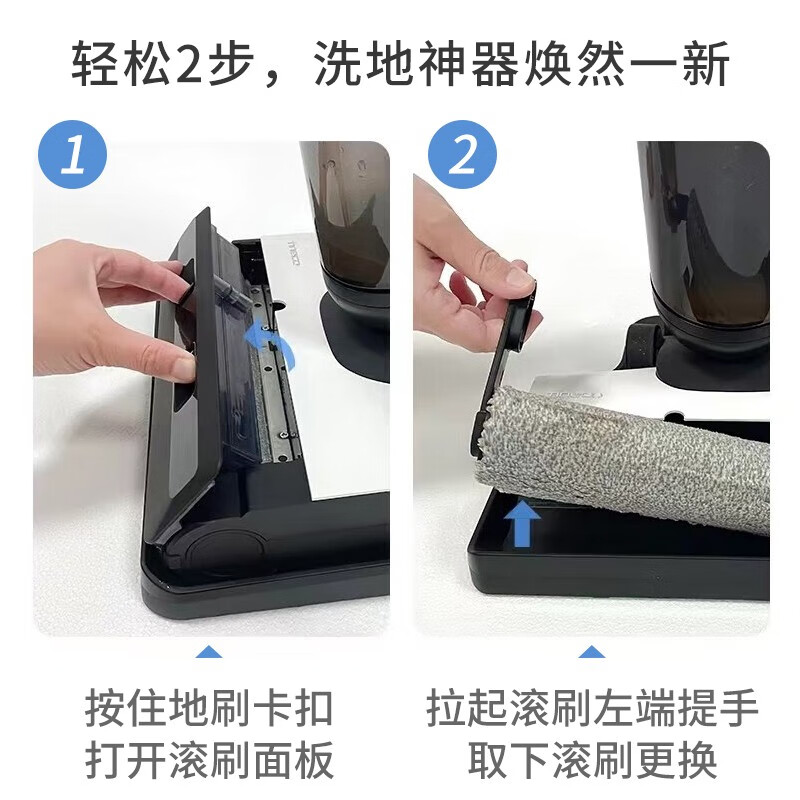 轻松2步，洗地神器焕然一新

1

2

按住地刷卡扣
打开滚刷面板

拉起滚刷左端提手
取下滚刷更换