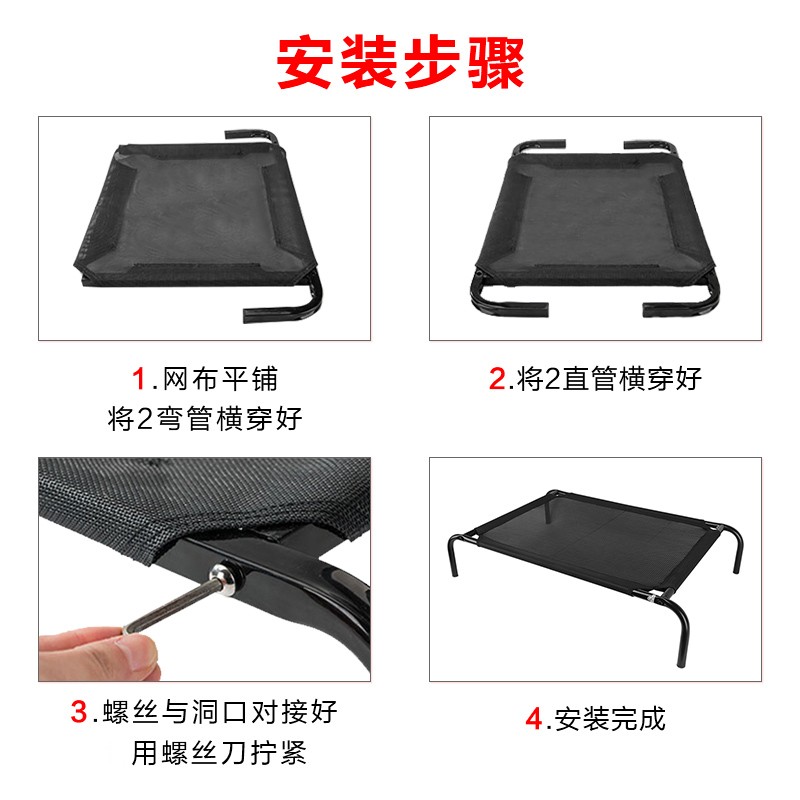 安装步骤

1.网布平铺
将2弯管横穿好

2.将2直管横穿好

3.螺丝与洞口对接好
用螺丝刀拧紧

4.安装完成