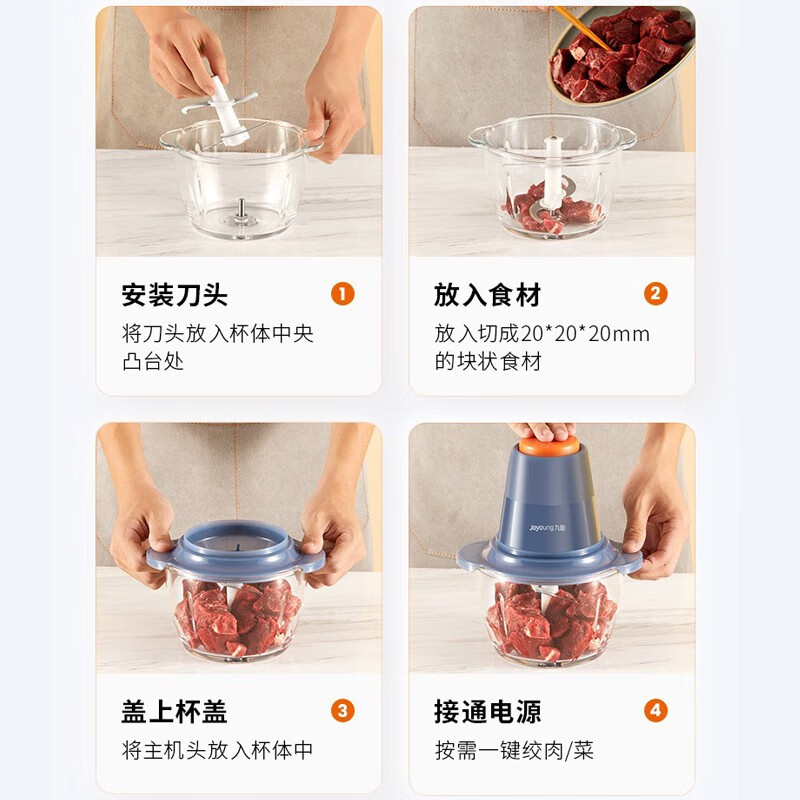 安装刀头 1
将刀头放入杯体中央凸台处

放入食材 2
放入切成20*20*20mm的块状食材

盖上杯盖 3
将主机头放入杯体中

Joyoung 九阳

接通电源 4
按需一键绞肉/菜