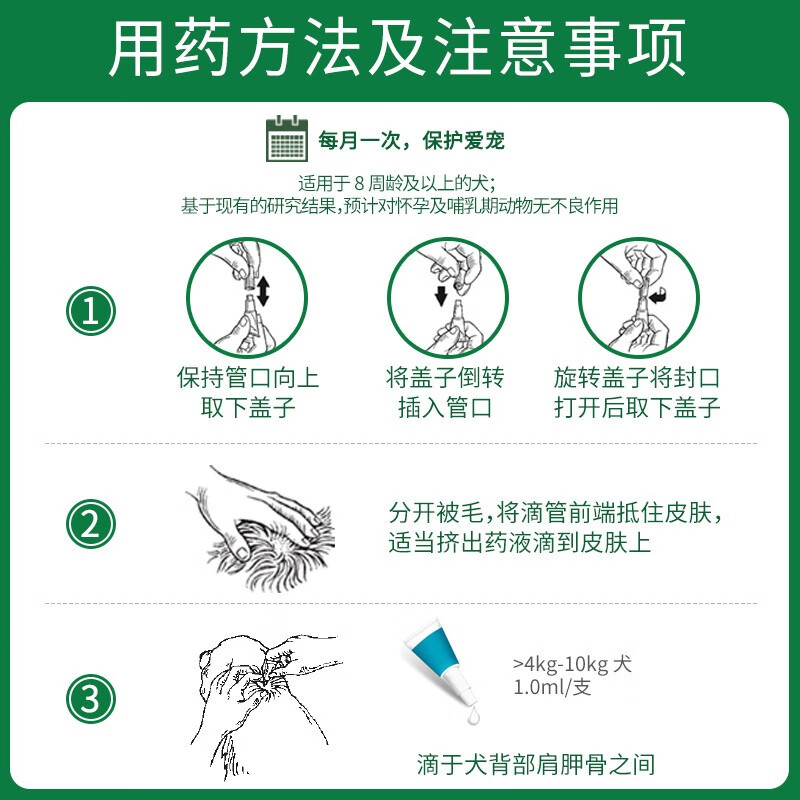 用药方法及注意事项

每月一次，保护爱宠

适用于 8 周龄及以上的犬；
基于现有的研究结果，预计对怀孕及哺乳期动物无不良作用

①

保持管口向上
取下盖子

将盖子倒转
插入管口

旋转盖子将封口
打开后取下盖子

②

分开被毛，将滴管前端抵住皮肤，
适当挤出药液滴到皮肤上

③

>4kg-10kg 犬
1.0ml/支

滴于犬背部肩胛骨之间