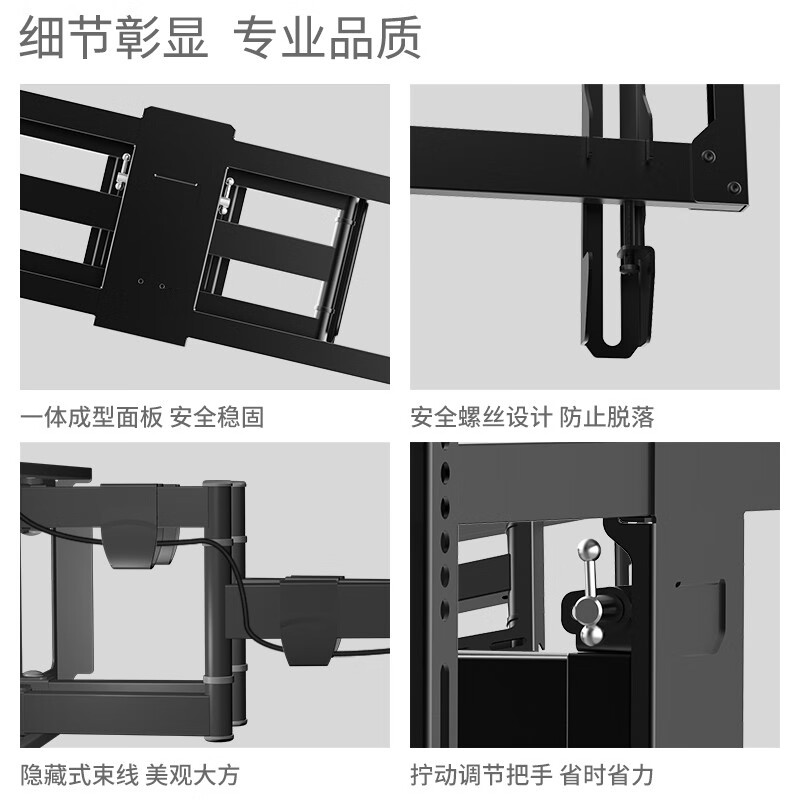 细节彰显 专业品质

一体成型面板 安全稳固

安全螺丝设计 防止脱落

隐藏式束线 美观大方

拧动调节把手 省时省力