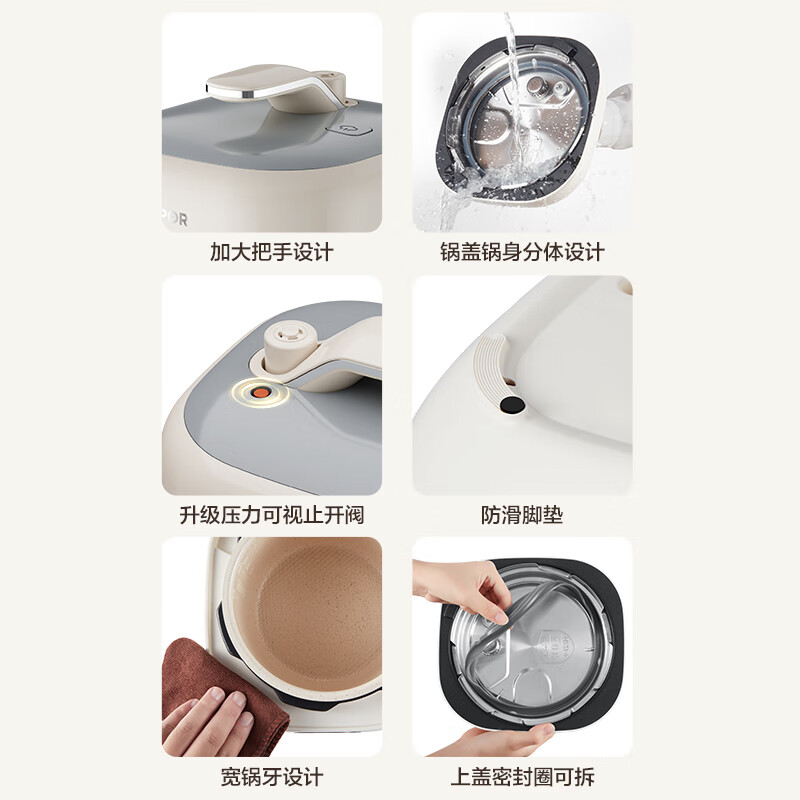 POR

加大把手设计

锅盖锅身分体设计

升级压力可视止开阀

防滑脚垫

宽锅牙设计

上盖密封圈可拆