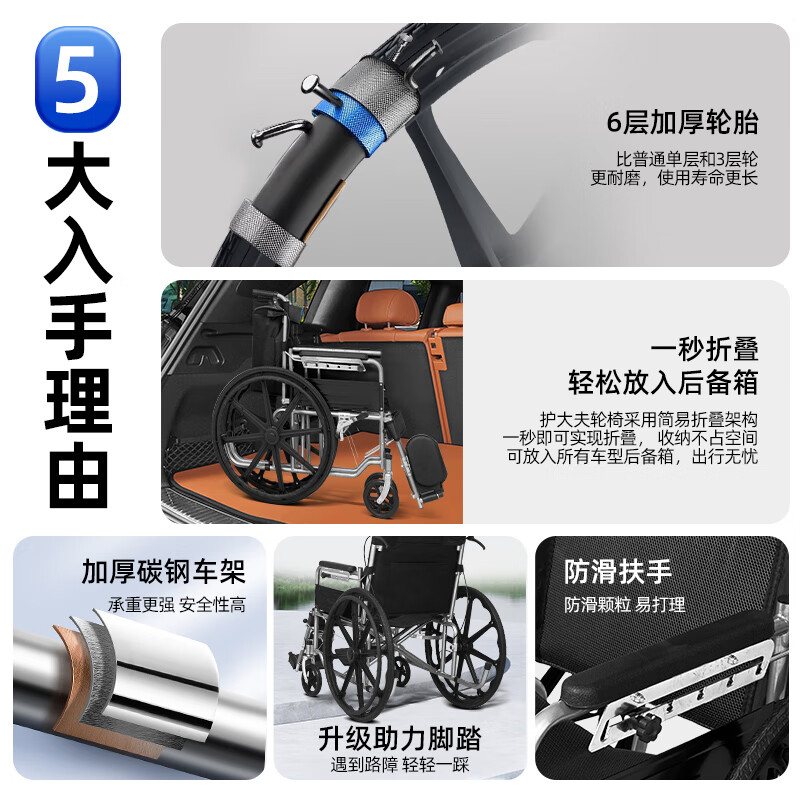 5
大入手理由

6层加厚轮胎
比普通单层和3层轮
更耐磨，使用寿命更长

一秒折叠
轻松放入后备箱
护大夫轮椅采用简易折叠架构
一秒即可实现折叠，收纳不占空间
可放入所有车型后备箱，出行无忧

加厚碳钢车架
承重更强 安全性高

升级助力脚踏
遇到路障 轻轻一踩

防滑扶手
防滑颗粒 易打理