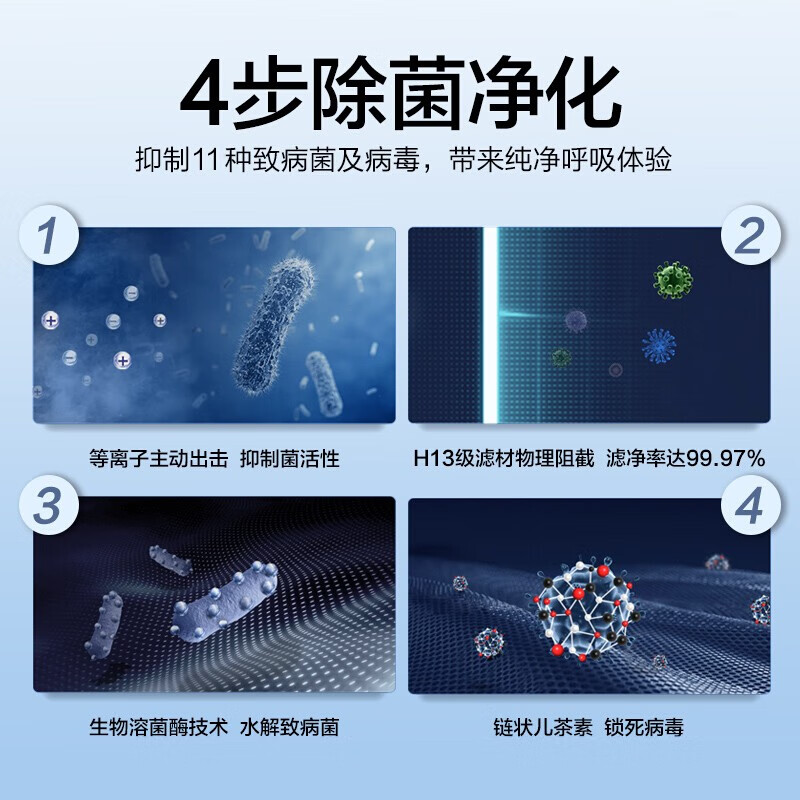 4步除菌净化

抑制11种致病菌及病毒，带来纯净呼吸体验

1

等离子主动出击 抑制菌活性

2

H13级滤材物理阻截 滤净率达99.97%

3

生物溶菌酶技术 水解致病菌

4

链状儿茶素 锁死病毒