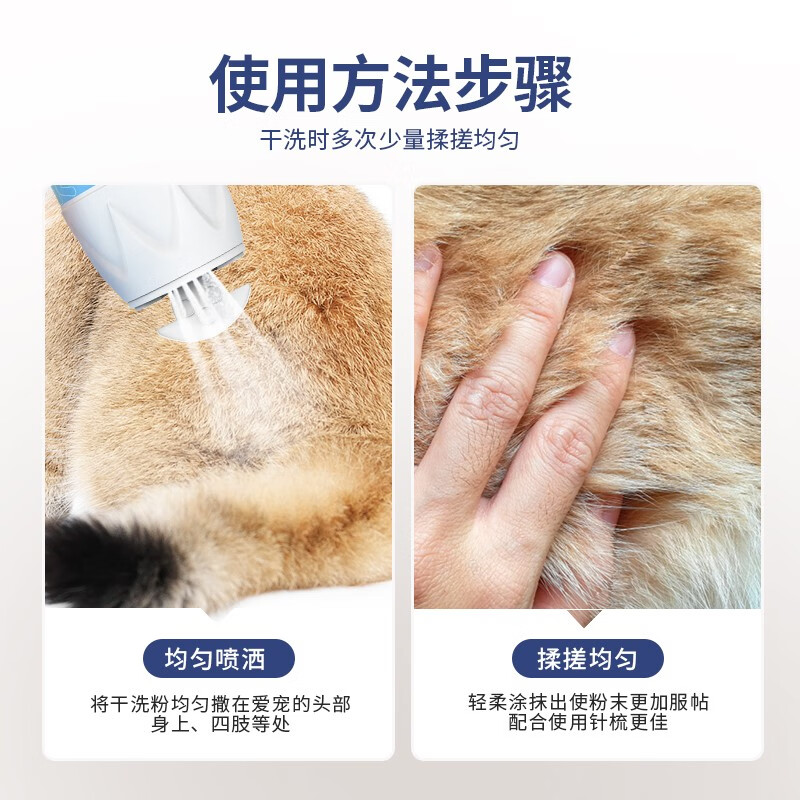 使用方法步骤

干洗时多次少量揉搓均匀

均匀喷洒

将干洗粉均匀撒在爱宠的头部身上、四肢等处

揉搓均匀

轻柔涂抹出使粉末更加服帖配合使用针梳更佳