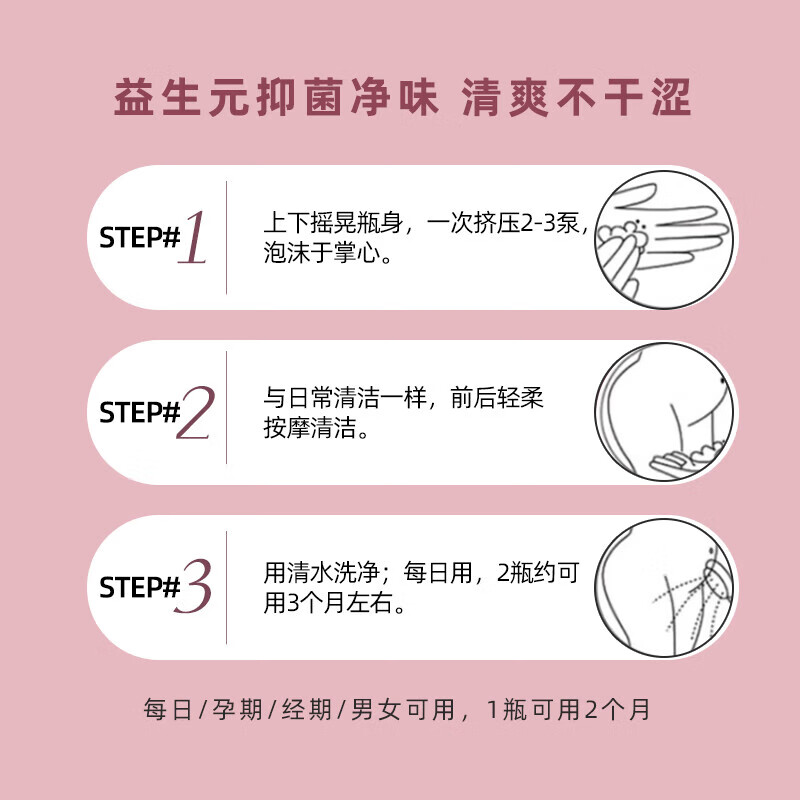 益生元抑菌净味 清爽不干涩

STEP#1

上下摇晃瓶身，一次挤压2-3泵，泡沫于掌心。

STEP#2

与日常清洁一样，前后轻柔按摩清洁。

STEP#3

用清水洗净；每日用，2瓶约可用3个月左右。

每日/孕期/经期/男女可用，1瓶可用2个月