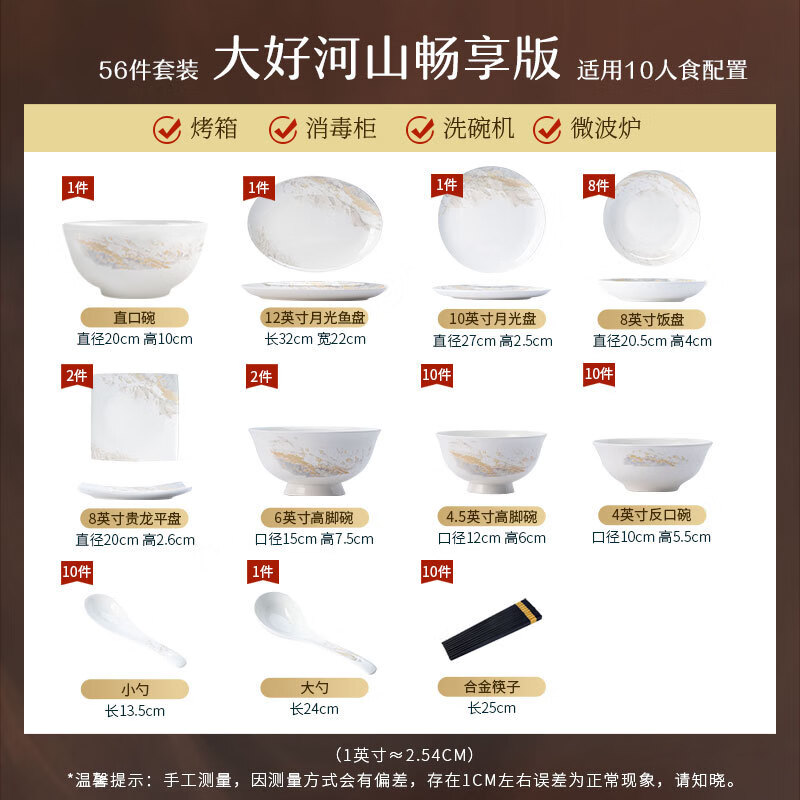 56件套装 大好河山畅享版 适用10人食配置

烤箱 消毒柜 洗碗机 微波炉

1件
直口碗
直径20cm 高10cm

1件
12英寸月光鱼盘
长32cm 宽22cm

1件
10英寸月光盘
直径27cm 高2.5cm

8件
8英寸饭盘
直径20.5cm 高4cm

2件
8英寸贵龙平盘
直径20cm 高2.6cm

2件
6英寸高脚碗
口径15cm 高7.5cm

10件
4.5英寸高脚碗
口径12cm 高6cm

10件
4英寸反口碗
口径10cm 高5.5cm

10件
小勺
长13.5cm

1件
大勺
长24cm

10件
合金筷子
长25cm

(1英寸≈2.54CM)
*温馨提示：手工测量，因测量方式会有偏差，存在1CM左右误差为正常现象，请知晓。