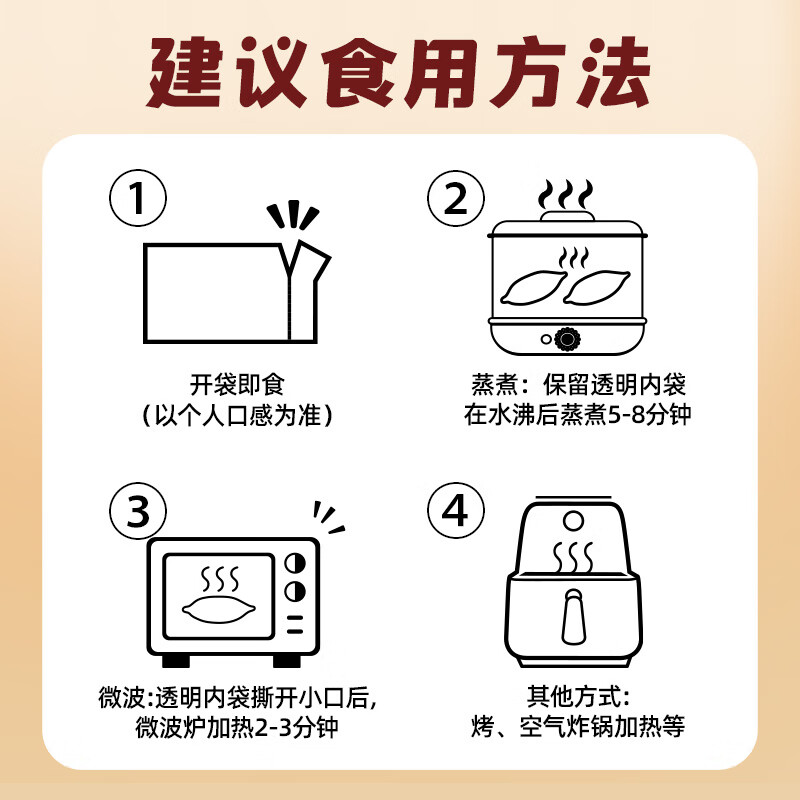 建议食用方法

1

开袋即食
（以个人口感为准）

2

蒸煮：保留透明内袋
在水沸后蒸煮5-8分钟

3

微波:透明内袋撕开小口后,
微波炉加热2-3分钟

4

其他方式:
烤、空气炸锅加热等