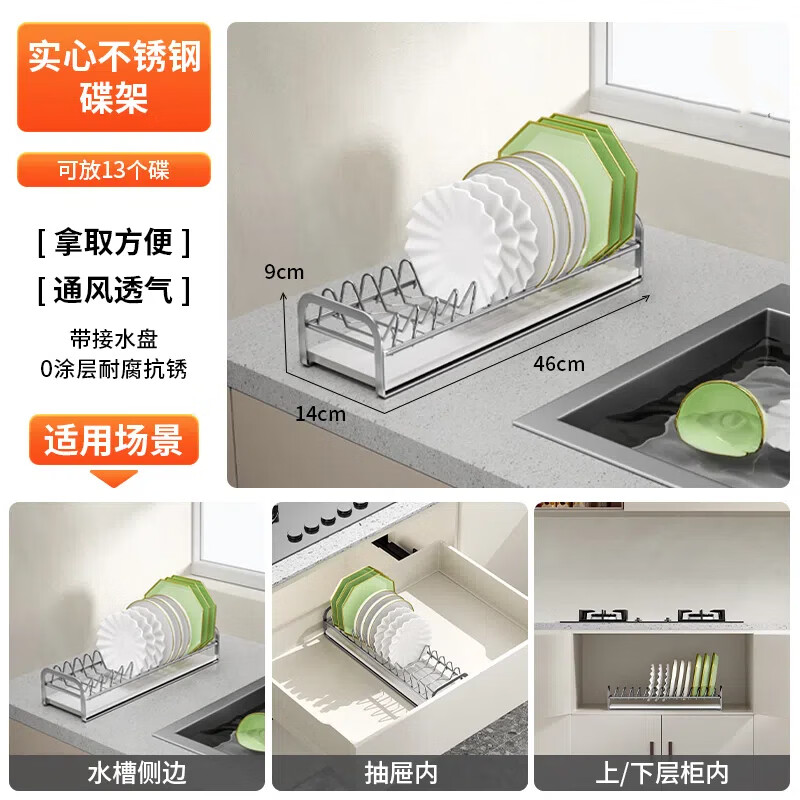 实心不锈钢碟架

可放13个碟

[ 拿取方便 ]

[ 通风透气 ]

带接水盘
0涂层耐腐抗锈

适用场景

9cm

46cm

14cm

水槽侧边

抽屉内

上/下层柜内