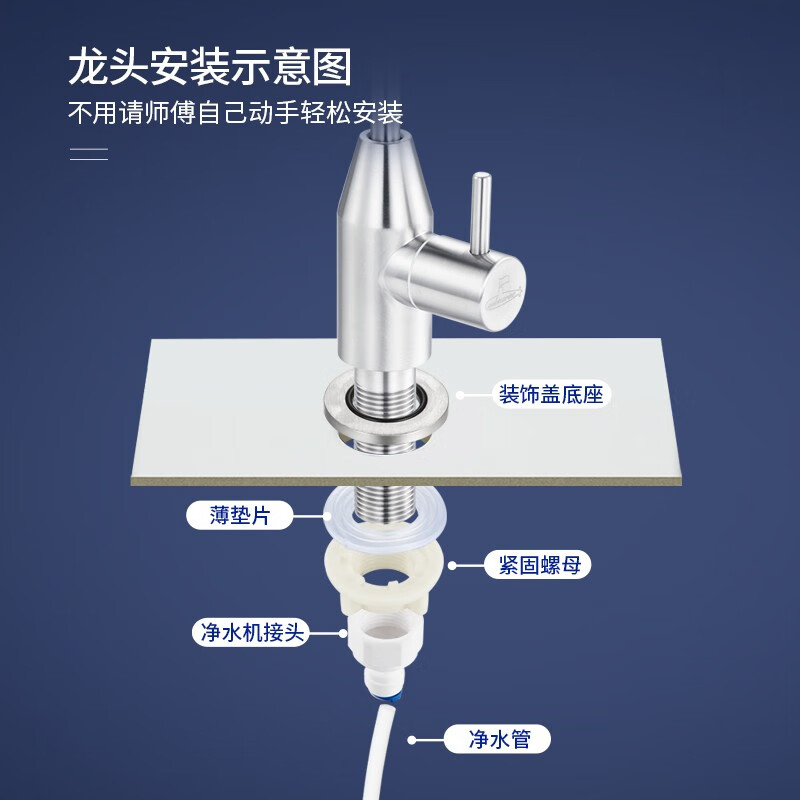 龙头安装示意图

不用请师傅自己动手轻松安装

装饰盖底座

薄垫片

紧固螺母

净水机接头

净水管