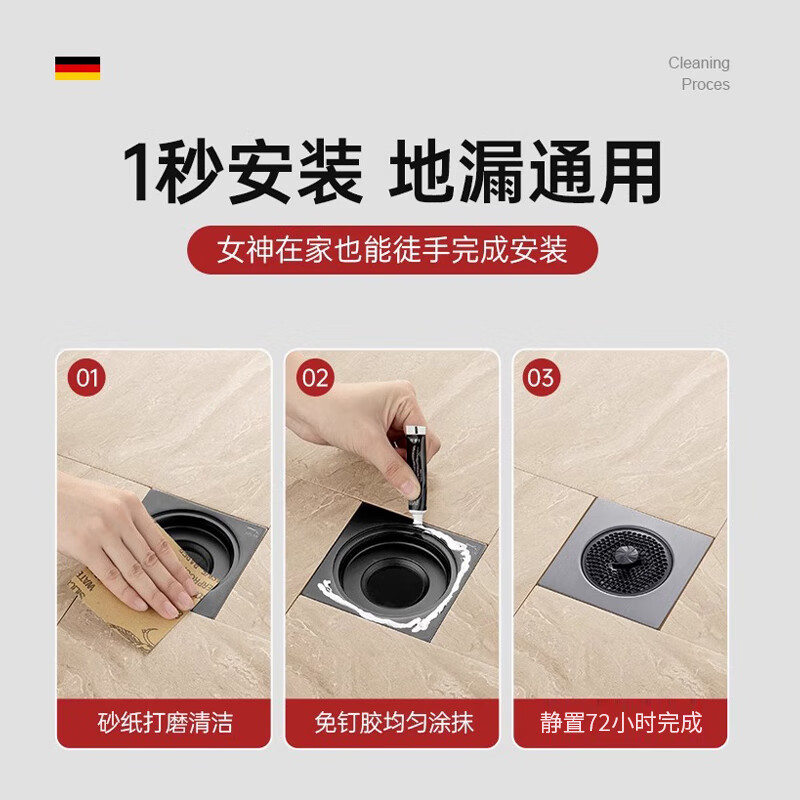 Cleaning
Proces

1秒安装 地漏通用

女神在家也能徒手完成安装

01

砂纸打磨清洁

02

免钉胶均匀涂抹

03

静置72小时完成