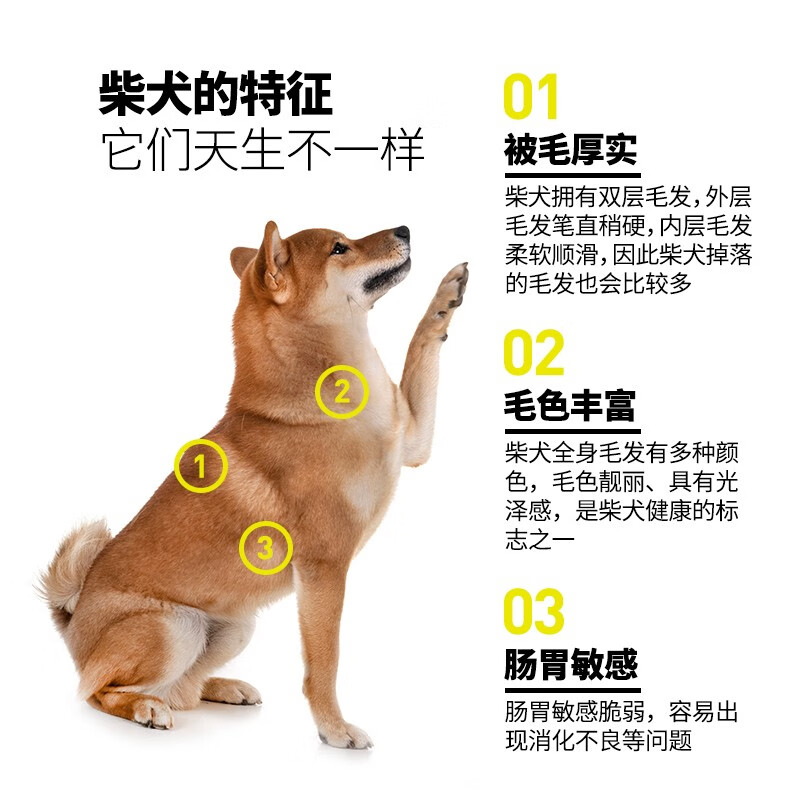 柴犬的特征
它们天生不一样

2

1

3

01
被毛厚实
柴犬拥有双层毛发，外层毛发笔直稍硬，内层毛发柔软顺滑，因此柴犬掉落的毛发也会比较多

02
毛色丰富
柴犬全身毛发有多种颜色，毛色靓丽、具有光泽感，是柴犬健康的标志之一

03
肠胃敏感
肠胃敏感脆弱，容易出现消化不良等问题