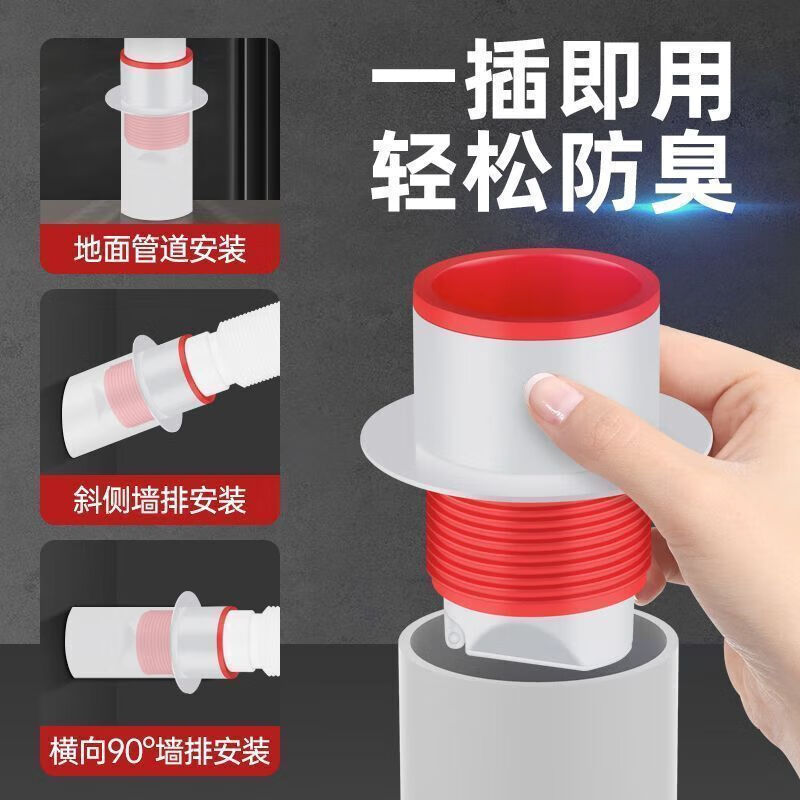 一插即用
轻松防臭

地面管道安装

斜侧墙排安装

横向90°墙排安装