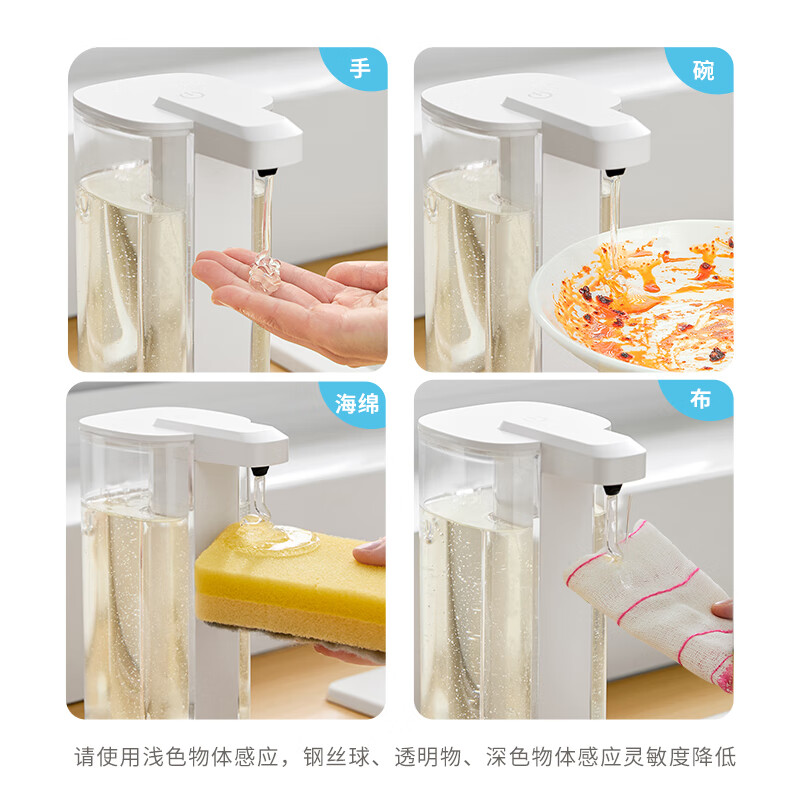 手

碗

海绵

布

请使用浅色物体感应，钢丝球、透明物、深色物体感应灵敏度降低