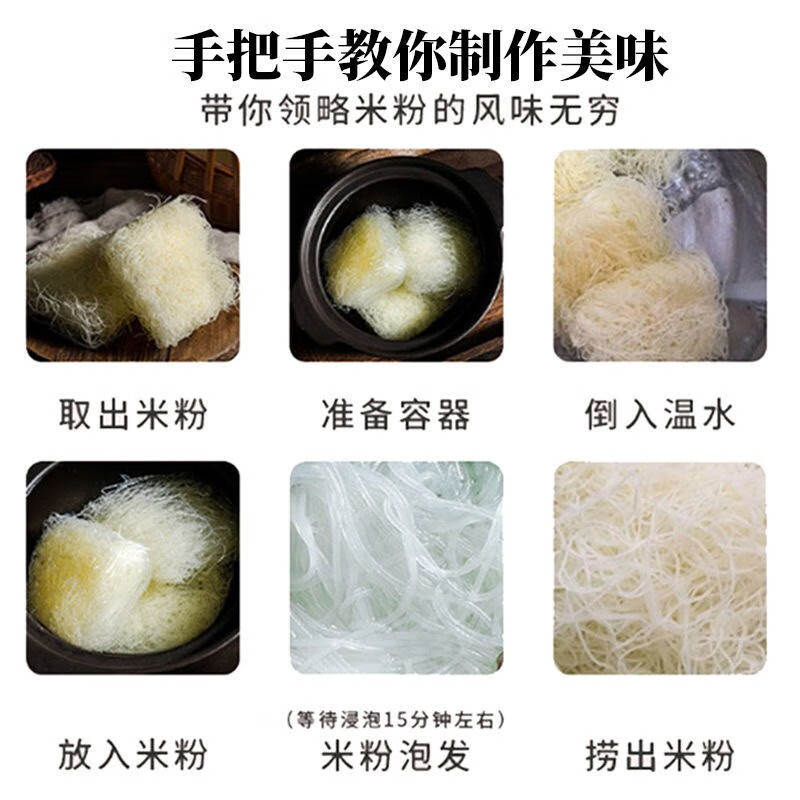 手把手教你制作美味

带你领略米粉的风味无穷

取出米粉

准备容器

倒入温水

放入米粉

（等待浸泡15分钟左右）

米粉泡发

捞出米粉