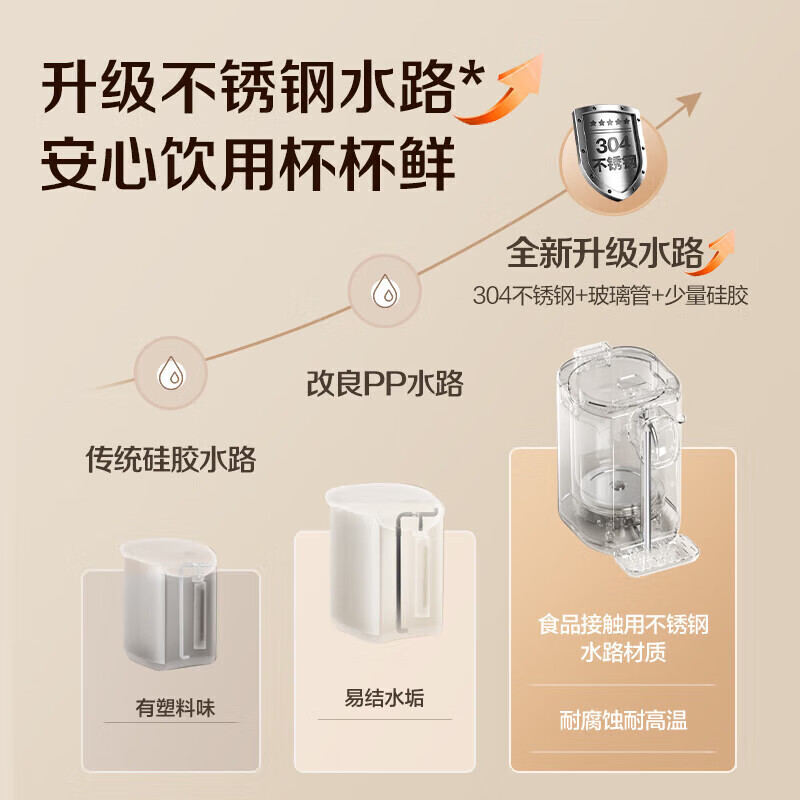 升级不锈钢水路*
安心饮用杯杯鲜

304
不锈钢

全新升级水路
304不锈钢+玻璃管+少量硅胶

改良PP水路

传统硅胶水路

有塑料味

易结水垢

食品接触用不锈钢
水路材质

耐腐蚀耐高温