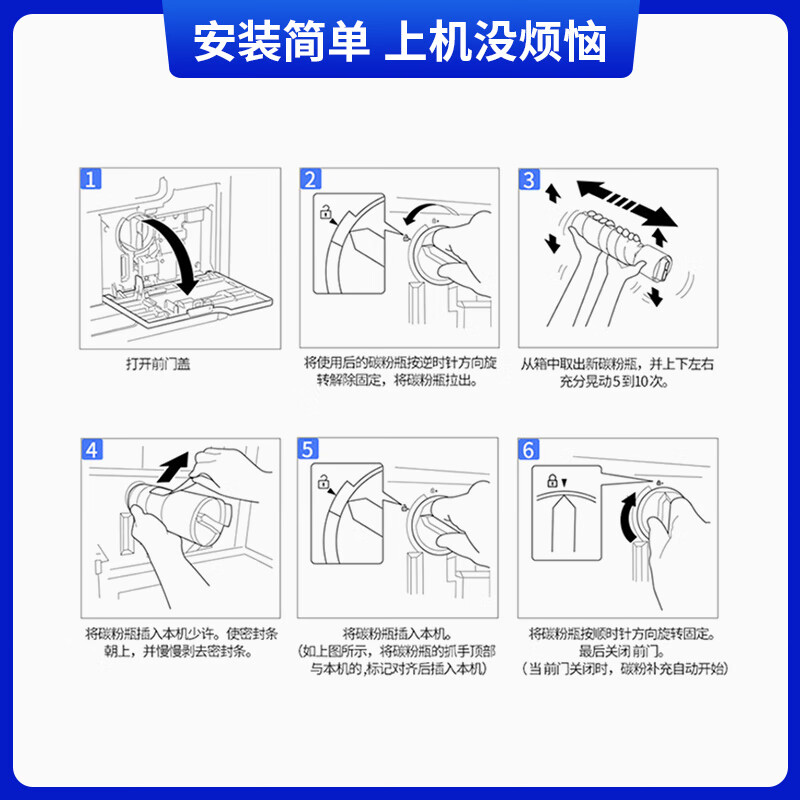 安装简单 上机没烦恼

1
打开前门盖

2
将使用后的碳粉瓶按逆时针方向旋转解除固定，将碳粉瓶拉出。

3
从箱中取出新碳粉瓶，并上下左右充分晃动5到10次。

4
将碳粉瓶插入本机少许。使密封条朝上，并慢慢剥去密封条。

5
将碳粉瓶插入本机。
（如上图所示，将碳粉瓶的抓手顶部与本机的,标记对齐后插入本机）

6
将碳粉瓶按顺时针方向旋转固定。
最后关闭前门。
（当前门关闭时，碳粉补充自动开始）