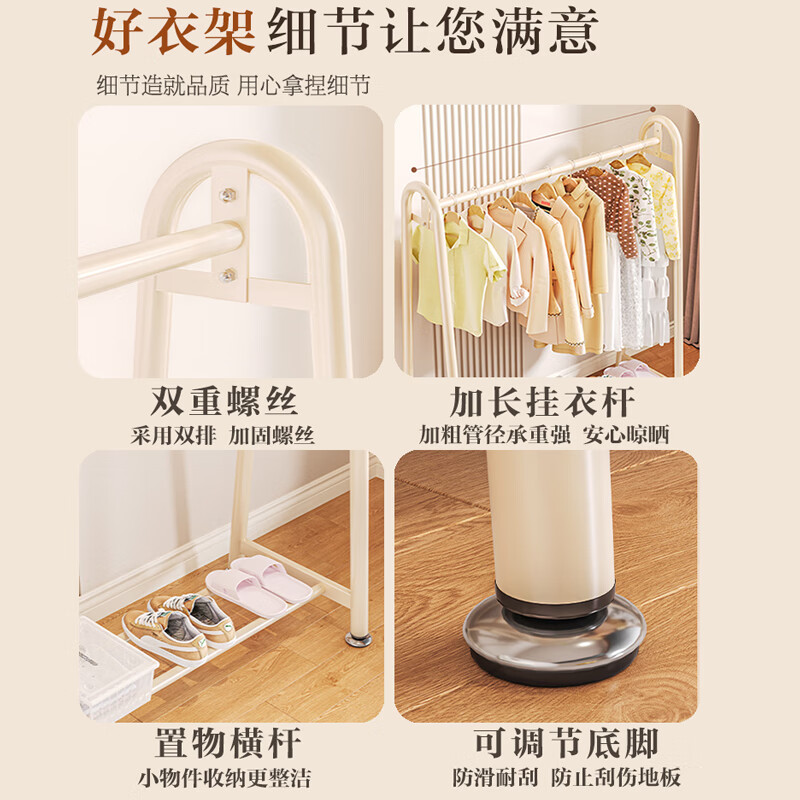 好衣架 细节让您满意

细节造就品质 用心拿捏细节

双重螺丝
采用双排 加固螺丝

加长挂衣杆
加粗管径承重强 安心晾晒

置物横杆
小物件收纳更整洁

可调节底脚
防滑耐刮 防止刮伤地板