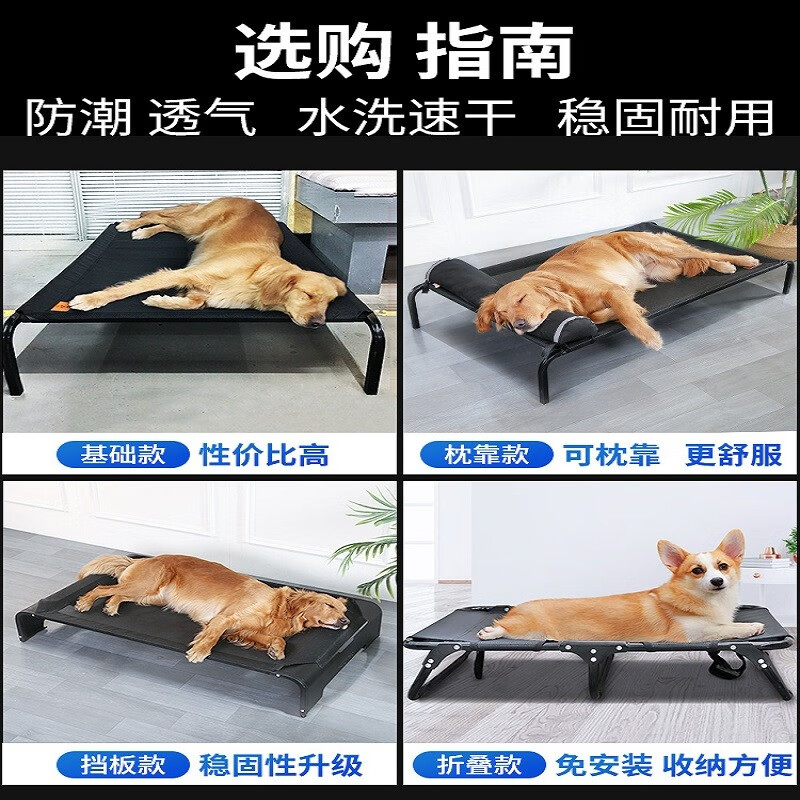 选购 指南
防潮 透气 水洗速干 稳固耐用

基础款 性价比高

枕靠款 可枕靠 更舒服

挡板款 稳固性升级

折叠款 免安装 收纳方便