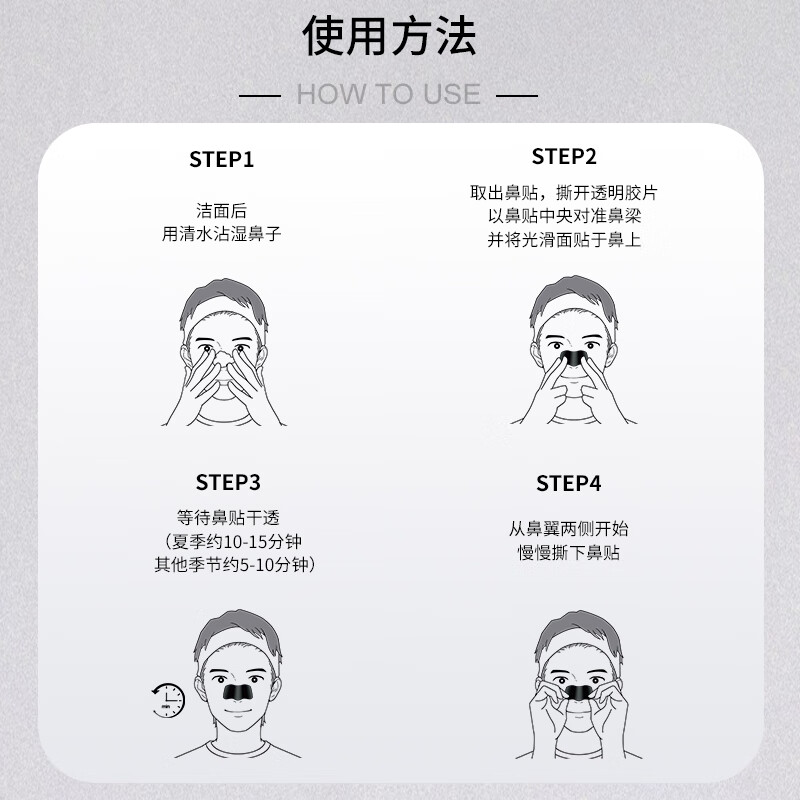 使用方法

HOW TO USE

STEP1

洁面后
用清水沾湿鼻子

STEP2

取出鼻贴，撕开透明胶片
以鼻贴中央对准鼻梁
并将光滑面贴于鼻上

STEP3

等待鼻贴干透
（夏季约10-15分钟
其他季节约5-10分钟）

STEP4

从鼻翼两侧开始
慢慢撕下鼻贴