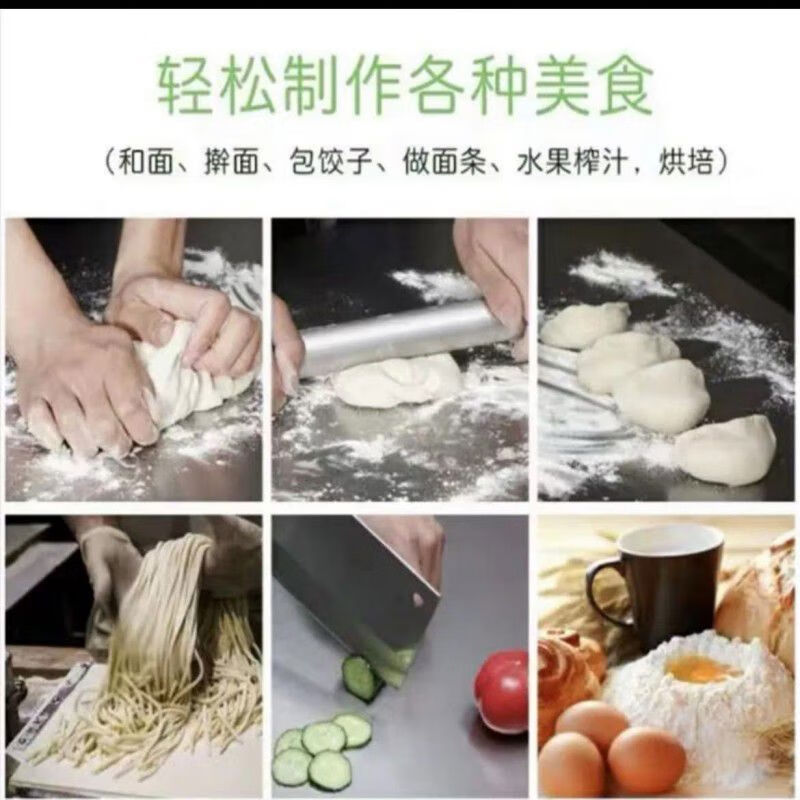 轻松制作各种美食

（和面、擀面、包饺子、做面条、水果榨汁，烘培）