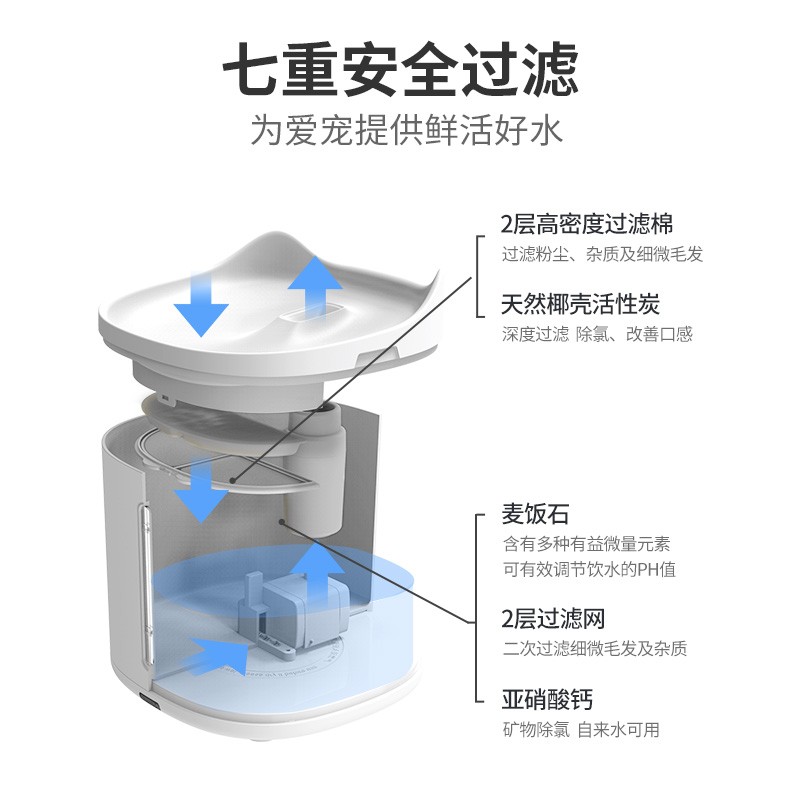 七重安全过滤
为爱宠提供鲜活好水

2层高密度过滤棉
过滤粉尘、杂质及细微毛发

天然椰壳活性炭
深度过滤 除氯、改善口感

麦饭石
含有多种有益微量元素
可有效调节饮水的PH值

2层过滤网
二次过滤细微毛发及杂质

亚硝酸钙
矿物除氯 自来水可用